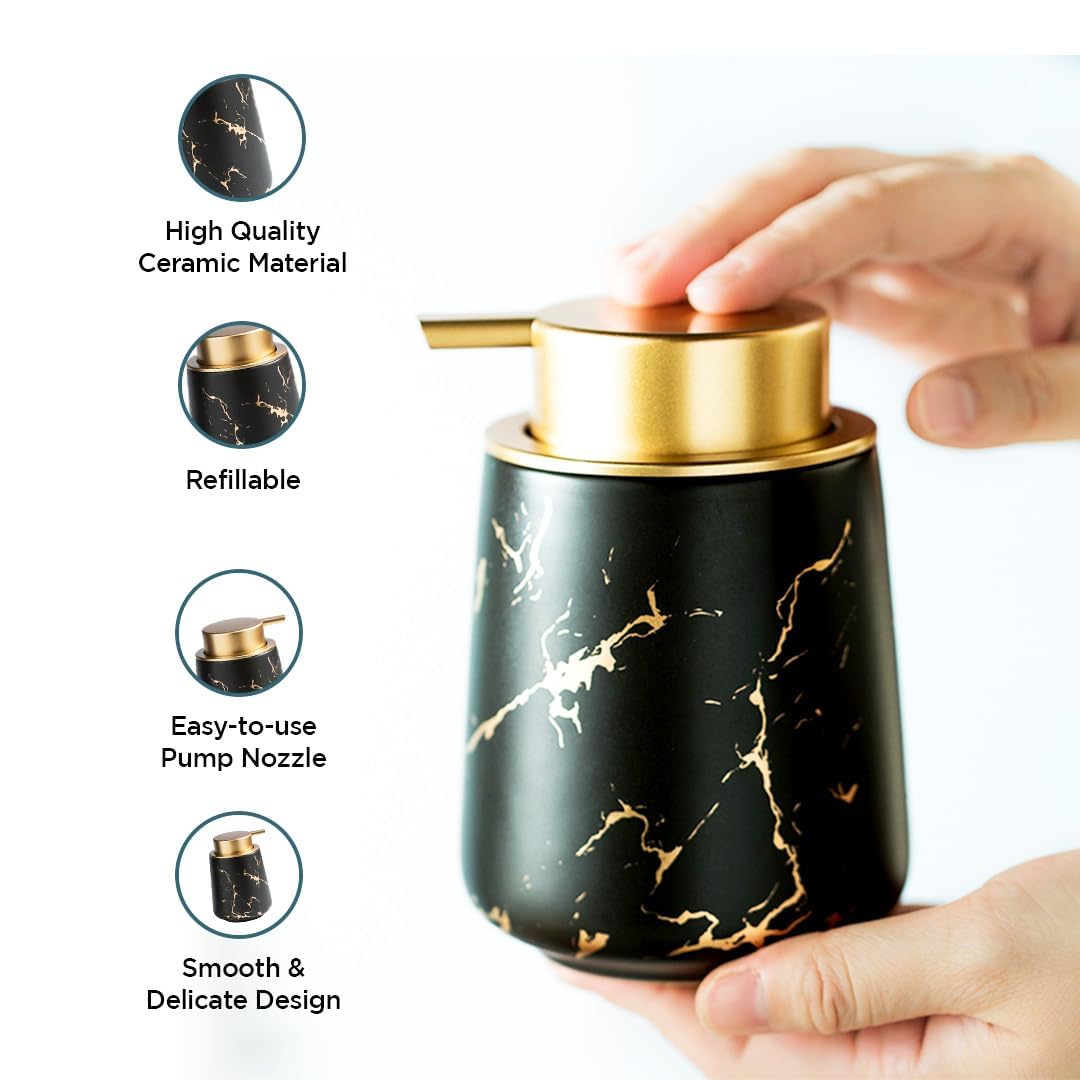 High Quality
Ceramic Material

Refillable

Easy-to-use
Pump Nozzle

Smooth &
Delicate Design