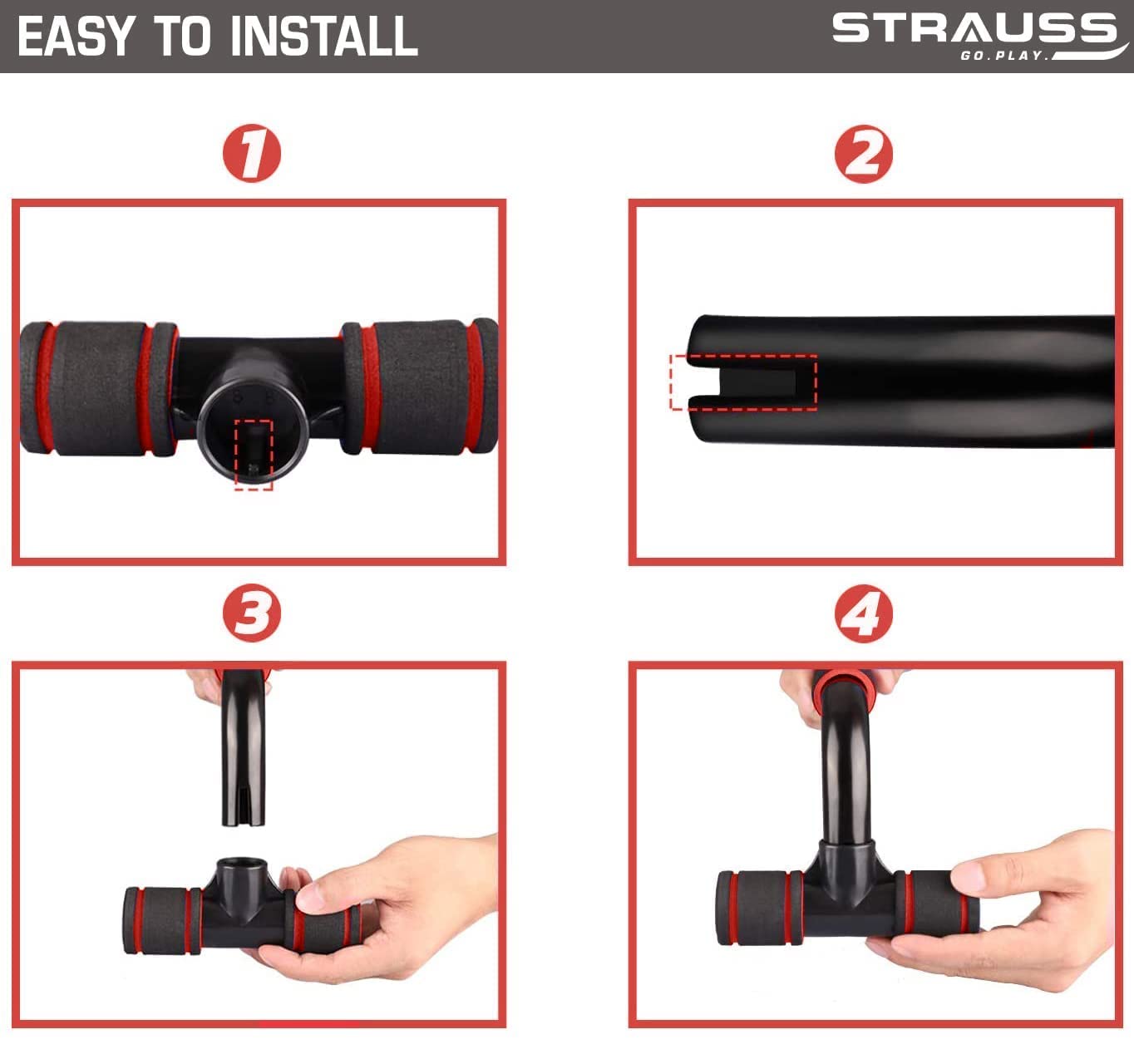 EASY TO INSTALL

STRAUSS
GO.PLAY.

1

2

3

4