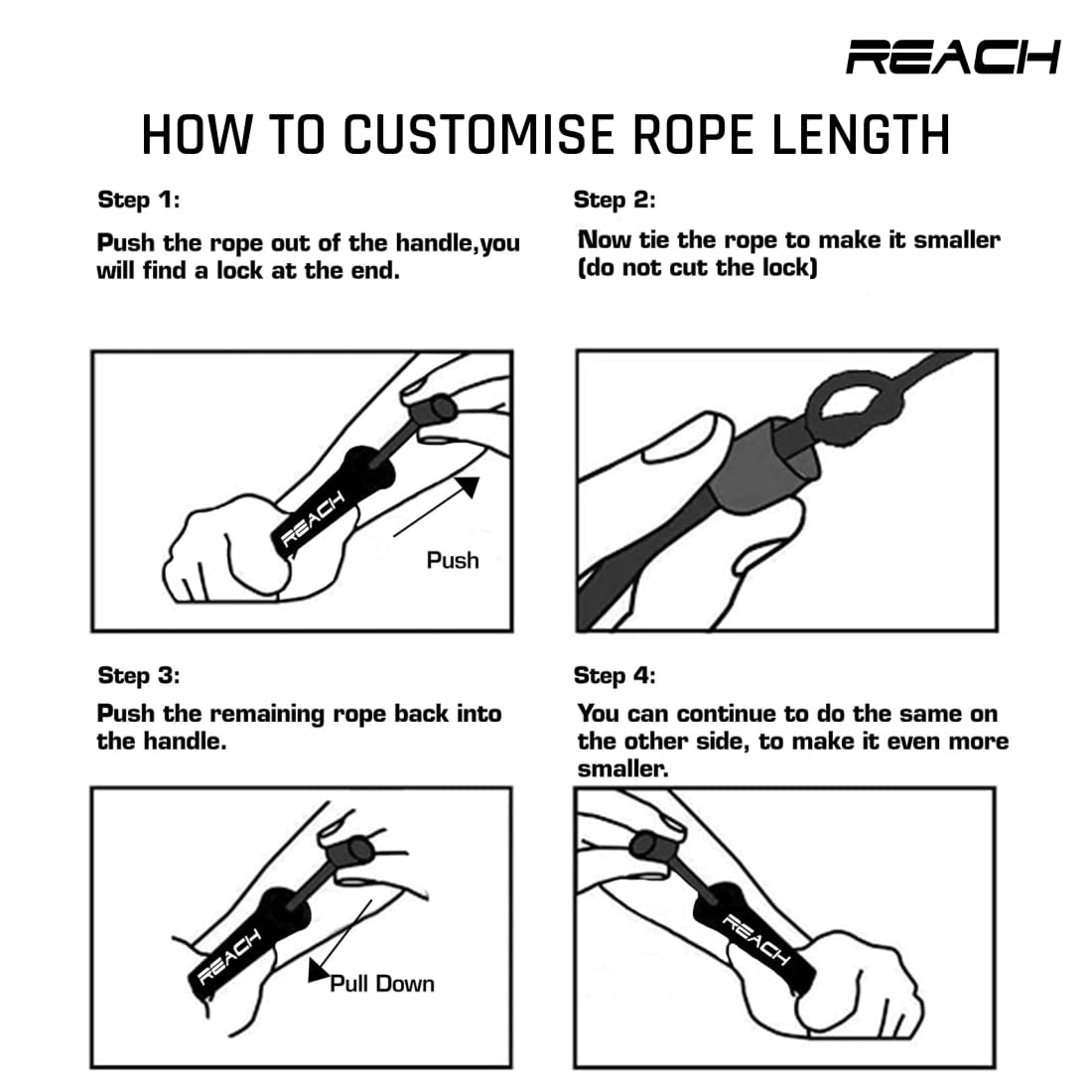 REACH

HOW TO CUSTOMISE ROPE LENGTH

Step 1:

Push the rope out of the handle,you will find a lock at the end.

REACH

Push

Step 2:

Now tie the rope to make it smaller (do not cut the lock)

Step 3:

Push the remaining rope back into the handle.

REACH

Pull Down

Step 4:

You can continue to do the same on the other side, to make it even more smaller.

REACH