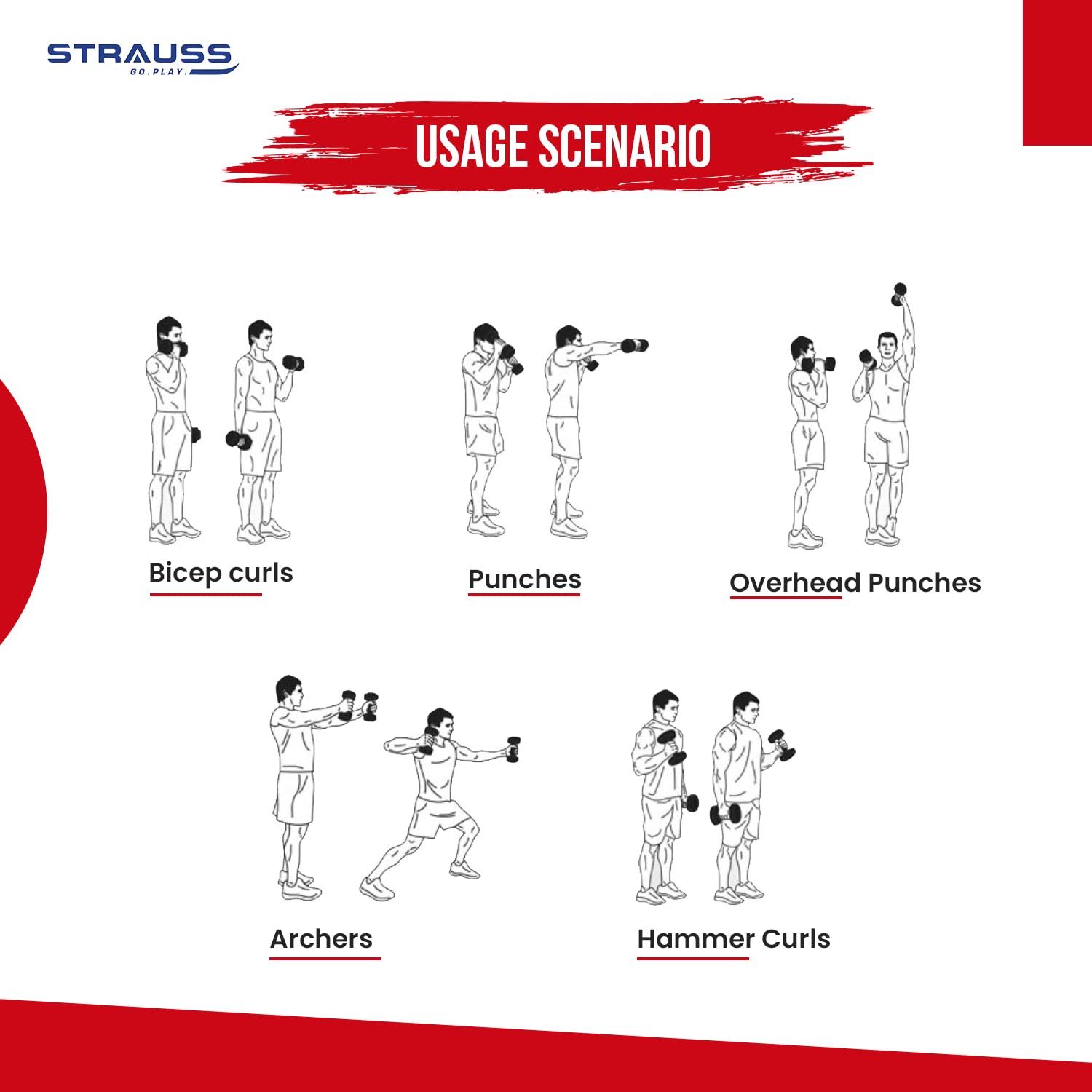 STRAUSS
GO.PLAY.

USAGE SCENARIO

Bicep curls

Punches

Overhead Punches

Archers

Hammer Curls