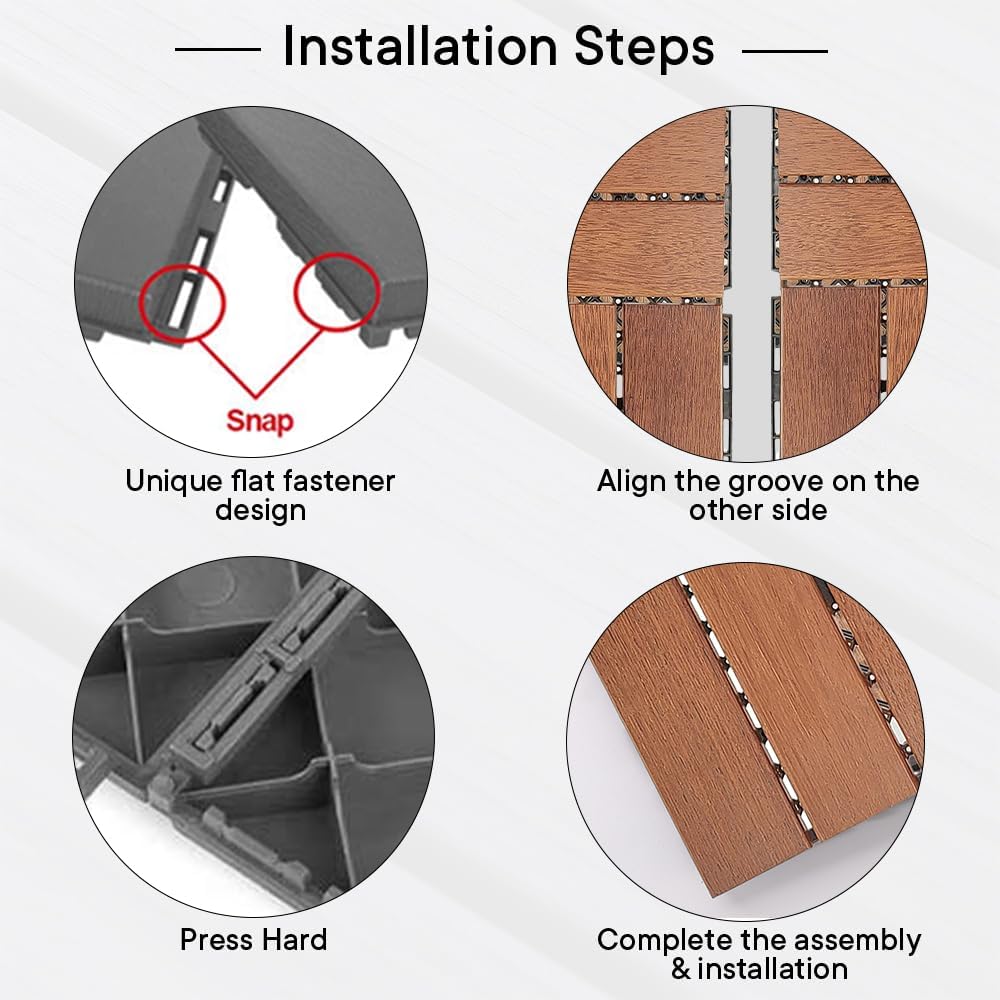 Installation Steps

Snap

Unique flat fastener design

Align the groove on the other side

Press Hard

Complete the assembly & installation