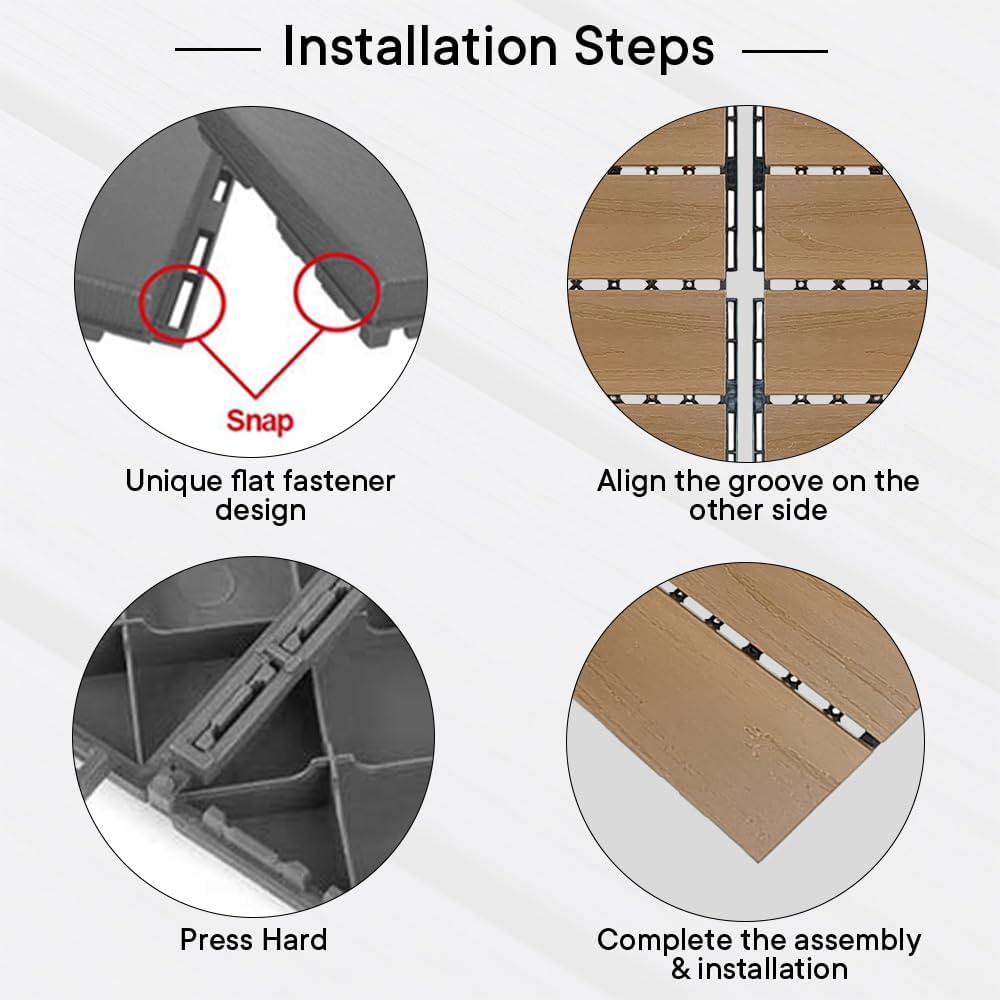 Installation Steps

Snap

Unique flat fastener design

Align the groove on the other side

Press Hard

Complete the assembly & installation