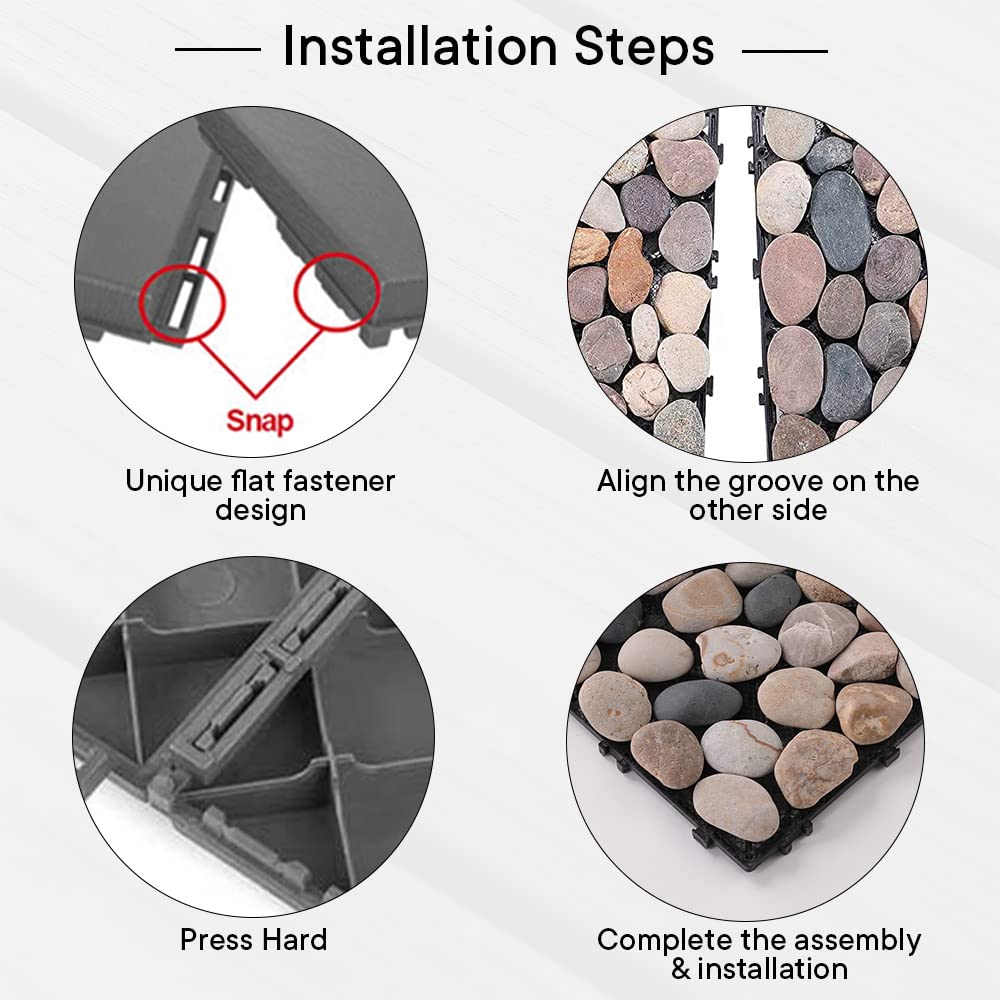 Installation Steps

Snap

Unique flat fastener design

Align the groove on the other side

Press Hard

Complete the assembly & installation