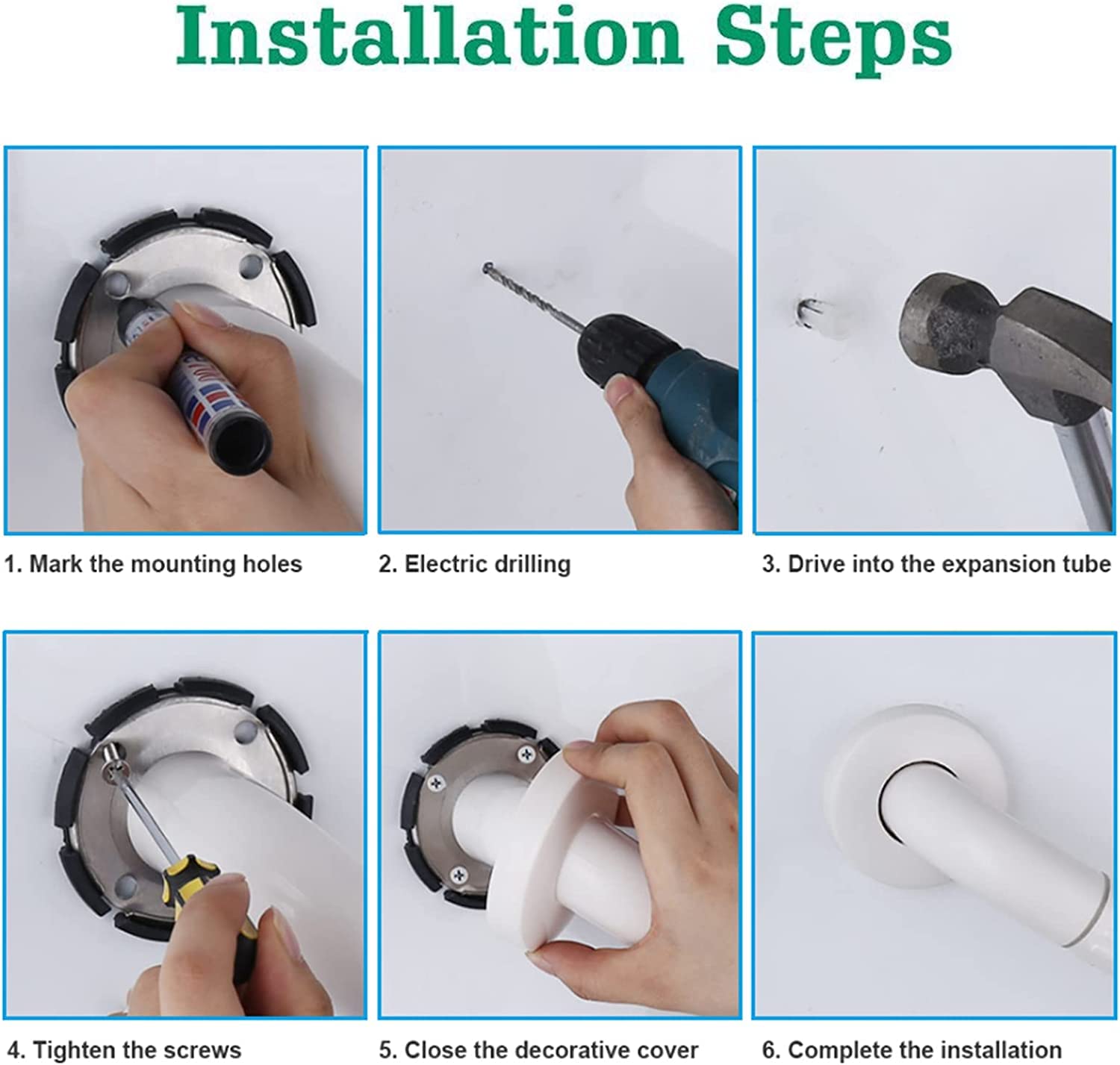 Installation Steps

1. Mark the mounting holes

2. Electric drilling

3. Drive into the expansion tube

4. Tighten the screws

5. Close the decorative cover

6. Complete the installation