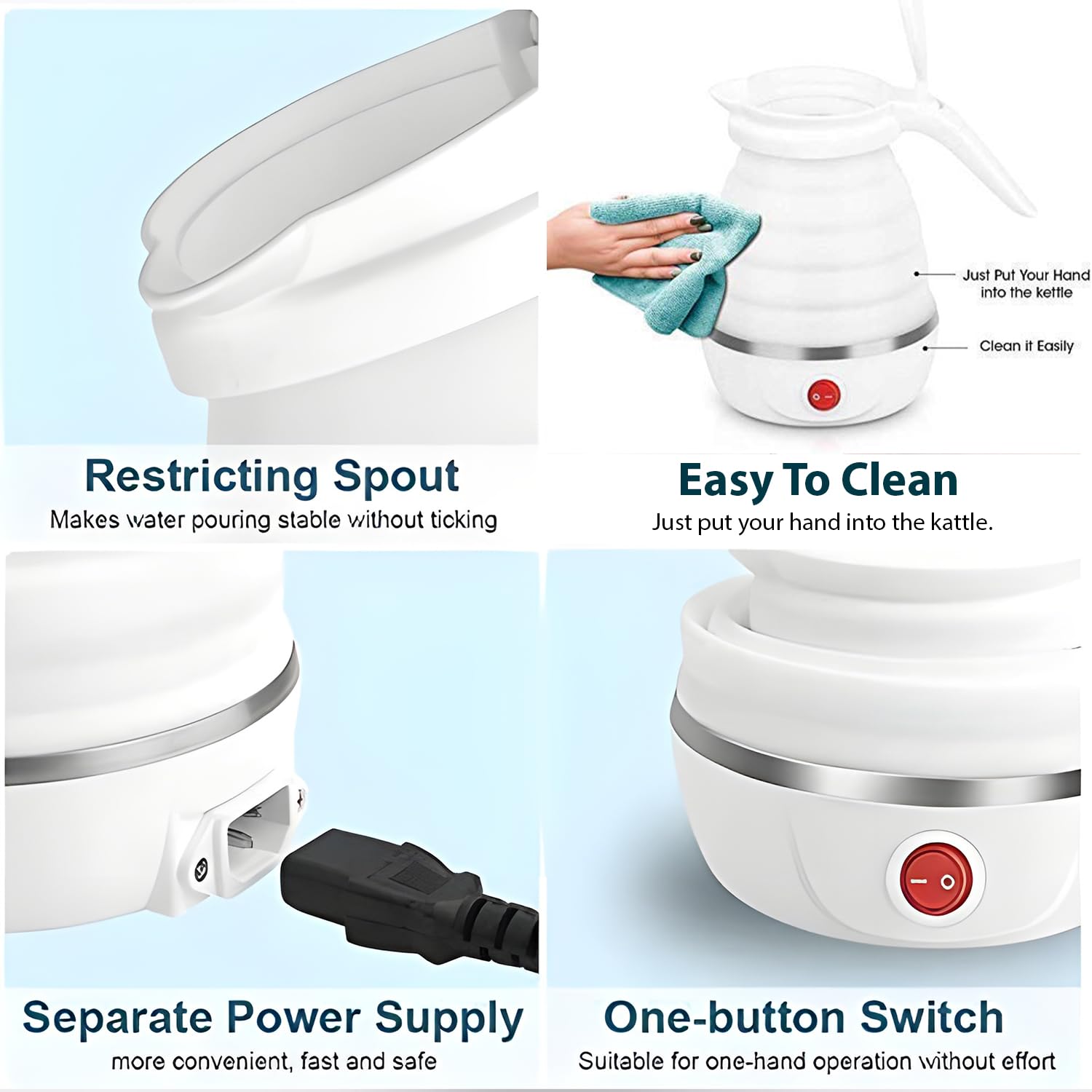 Restricting Spout
Makes water pouring stable without ticking

Just Put Your Hand into the kettle

Clean it Easily

Easy To Clean
Just put your hand into the kattle.

Separate Power Supply
more convenient, fast and safe

One-button Switch
Suitable for one-hand operation without effort