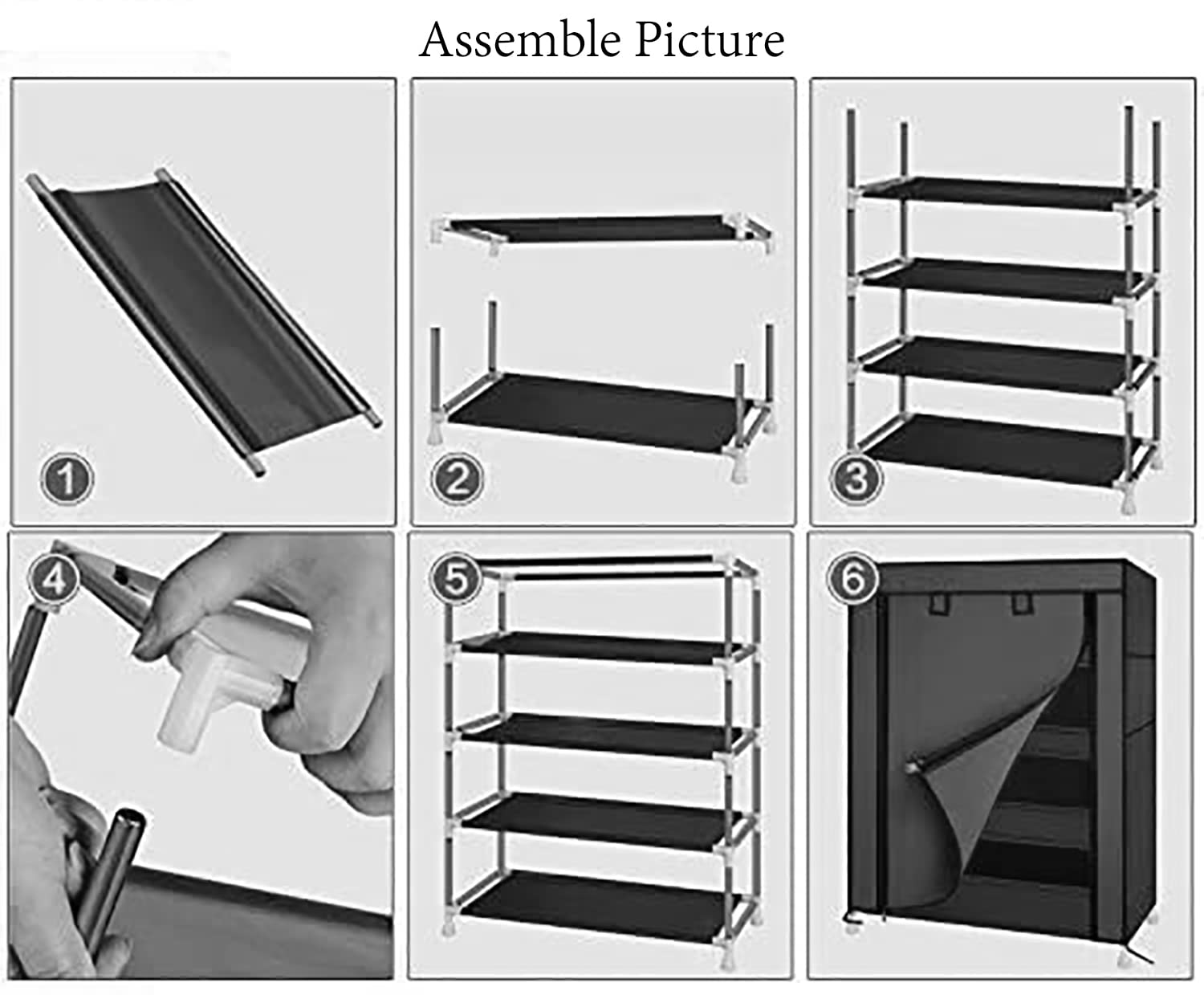 Assemble Picture

1

2

3

4

5

6