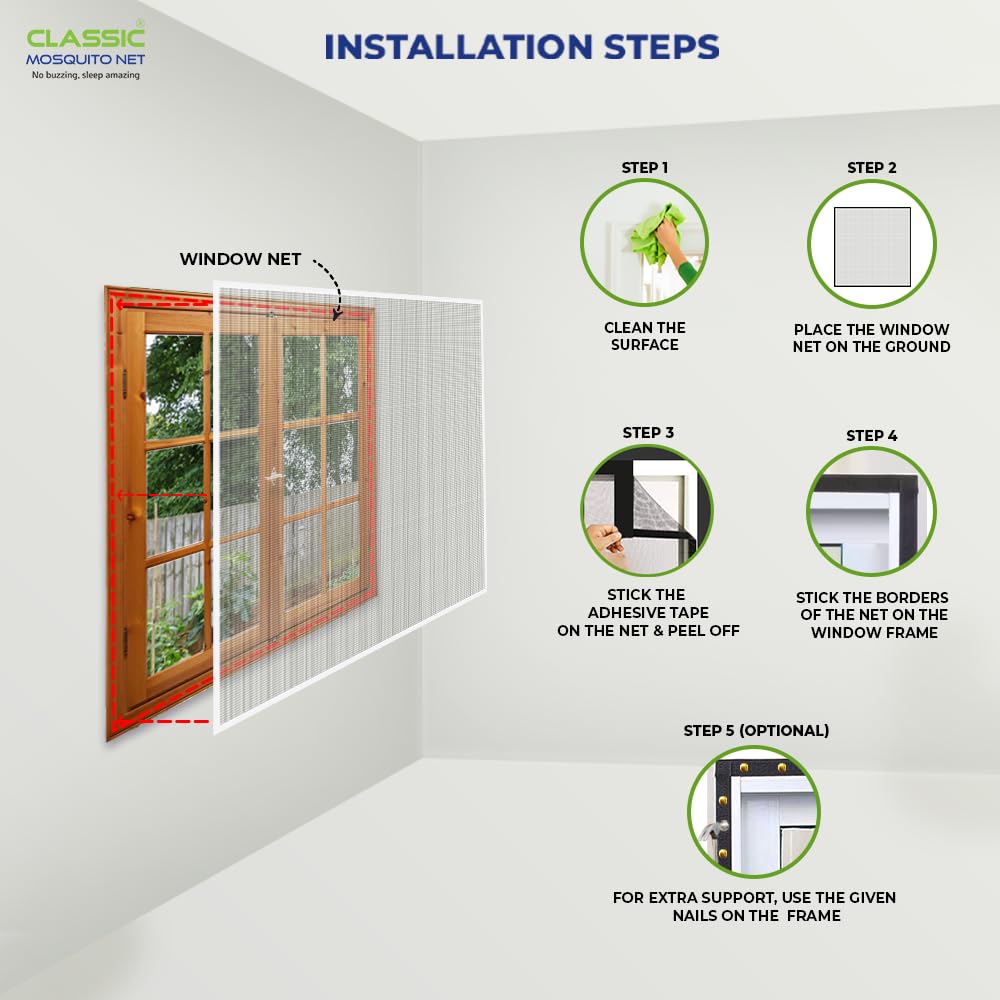 CLASSIC®
MOSQUITO NET
No buzzing, sleep amazing

INSTALLATION STEPS

WINDOW NET

STEP 1
CLEAN THE SURFACE

STEP 2
PLACE THE WINDOW NET ON THE GROUND

STEP 3
STICK THE ADHESIVE TAPE ON THE NET & PEEL OFF

STEP 4
STICK THE BORDERS OF THE NET ON THE WINDOW FRAME

STEP 5 (OPTIONAL)
FOR EXTRA SUPPORT, USE THE GIVEN NAILS ON THE FRAME