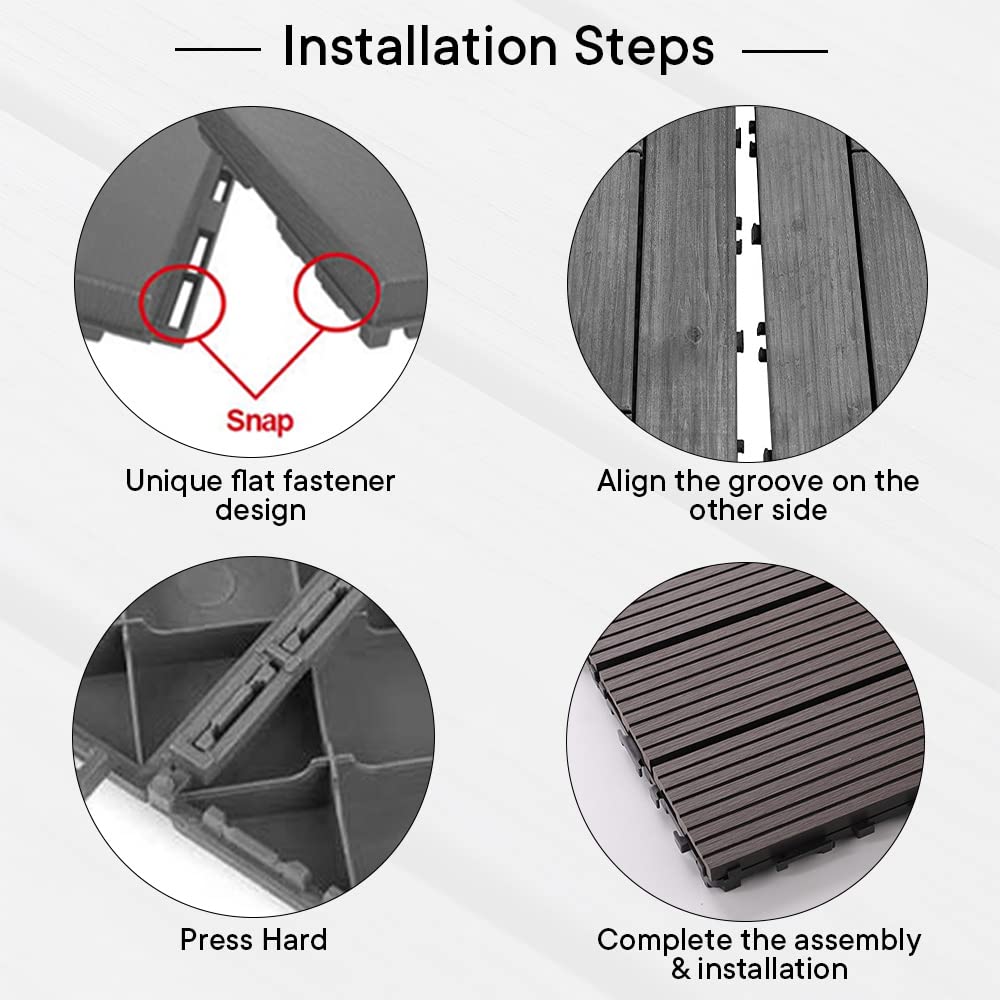 Installation Steps

Snap

Unique flat fastener design

Align the groove on the other side

Press Hard

Complete the assembly & installation