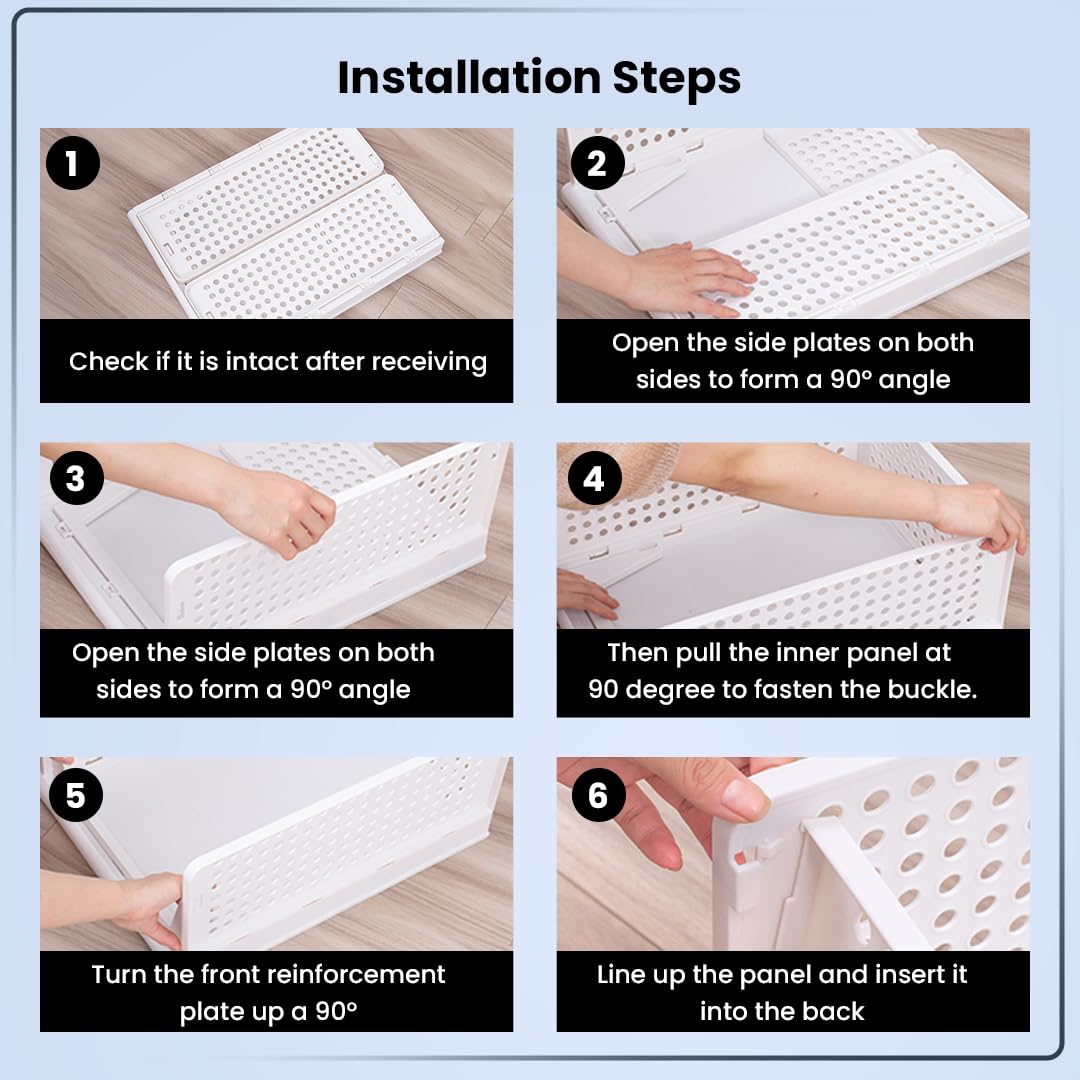 Installation Steps

1

Check if it is intact after receiving

2

Open the side plates on both sides to form a 90° angle

3

Open the side plates on both sides to form a 90° angle

4

Then pull the inner panel at 90 degree to fasten the buckle.

5

Turn the front reinforcement plate up a 90°

6

Line up the panel and insert it into the back