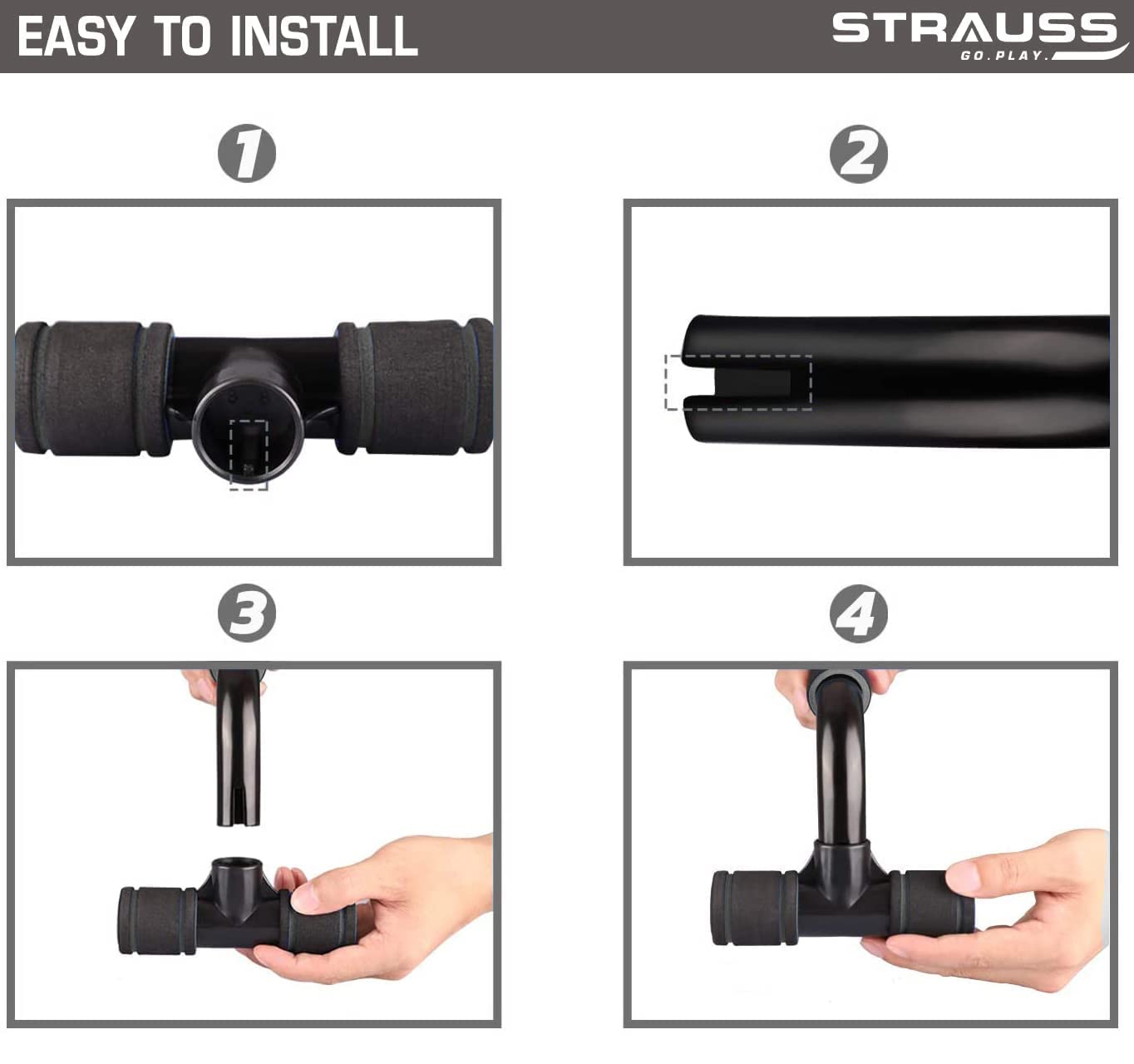 EASY TO INSTALL

STRAUSS
GO.PLAY.

1

2

3

4