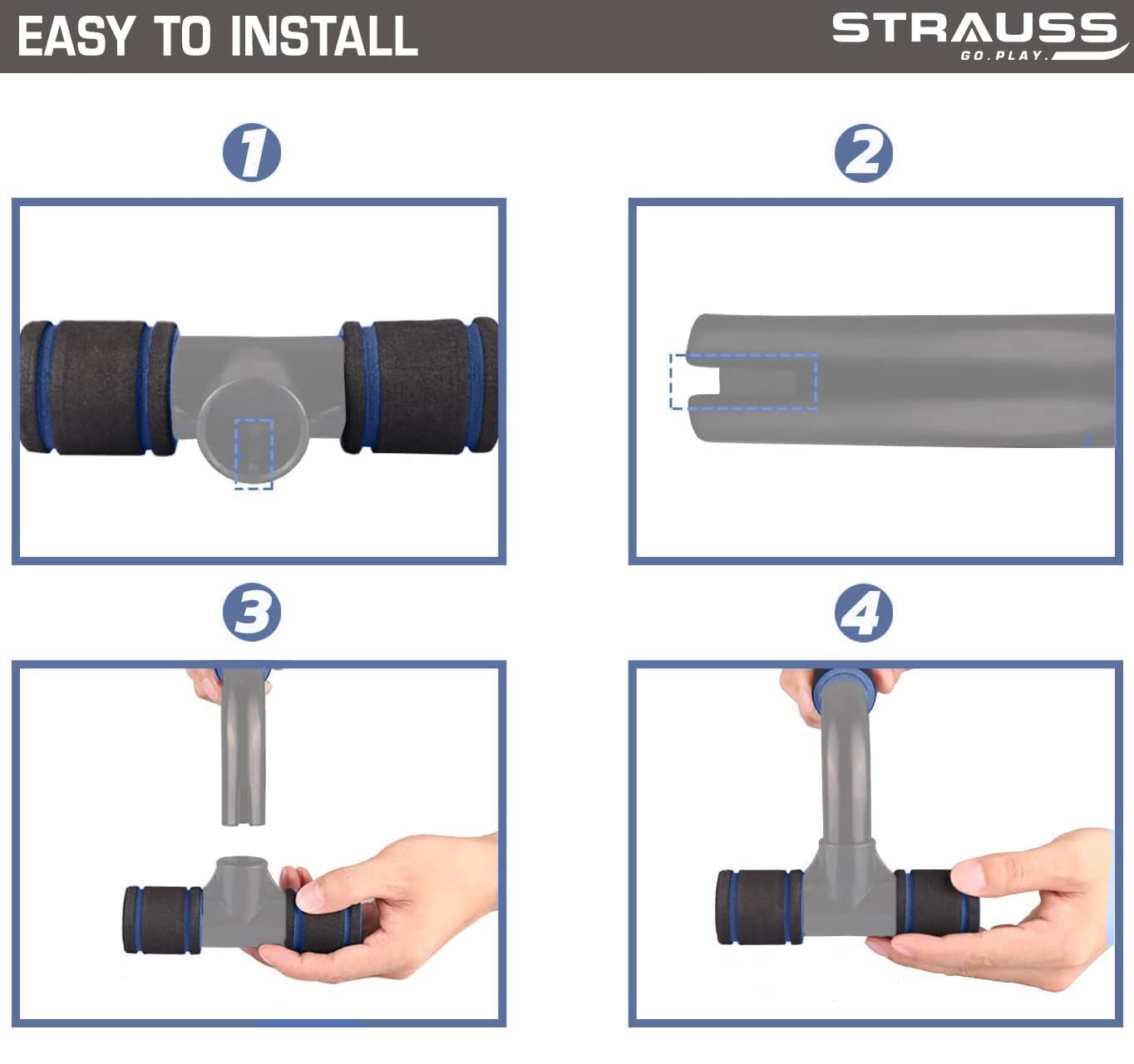 EASY TO INSTALL

STRAUSS
GO.PLAY.

1

2

3

4