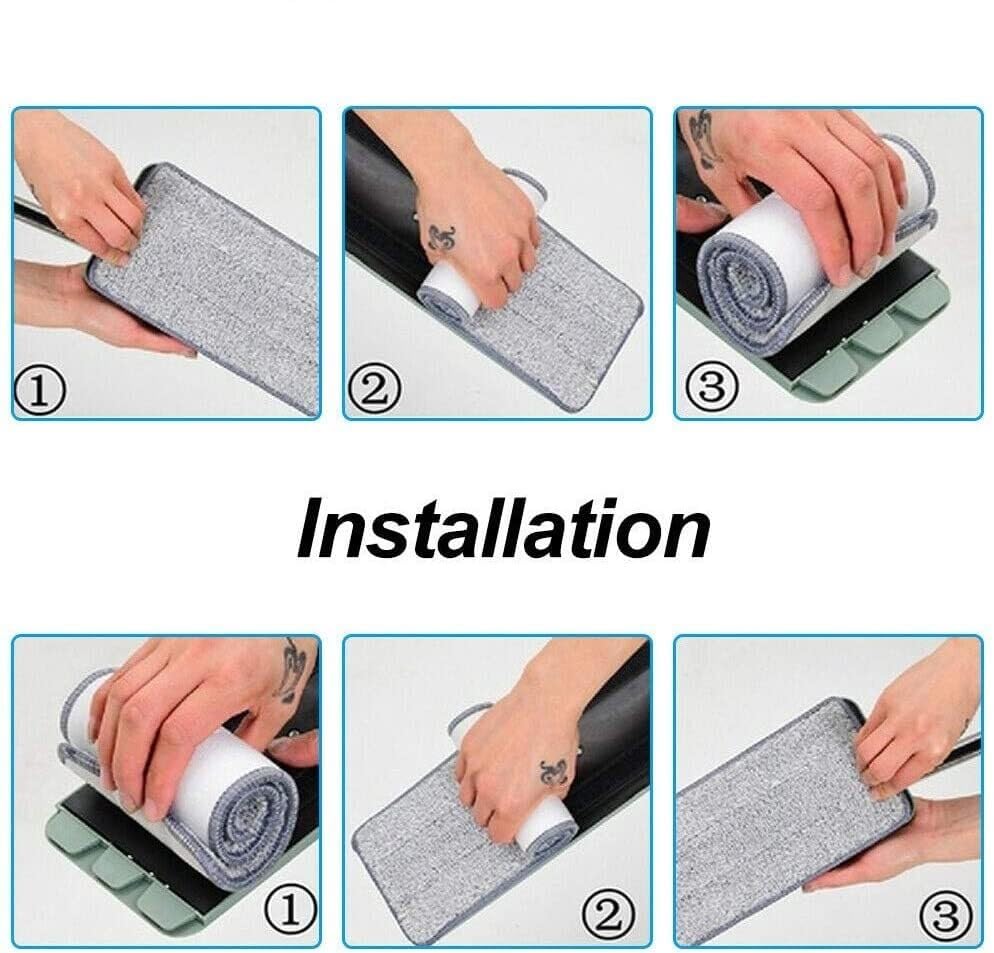 ①

②

③

Installation

①

②

③