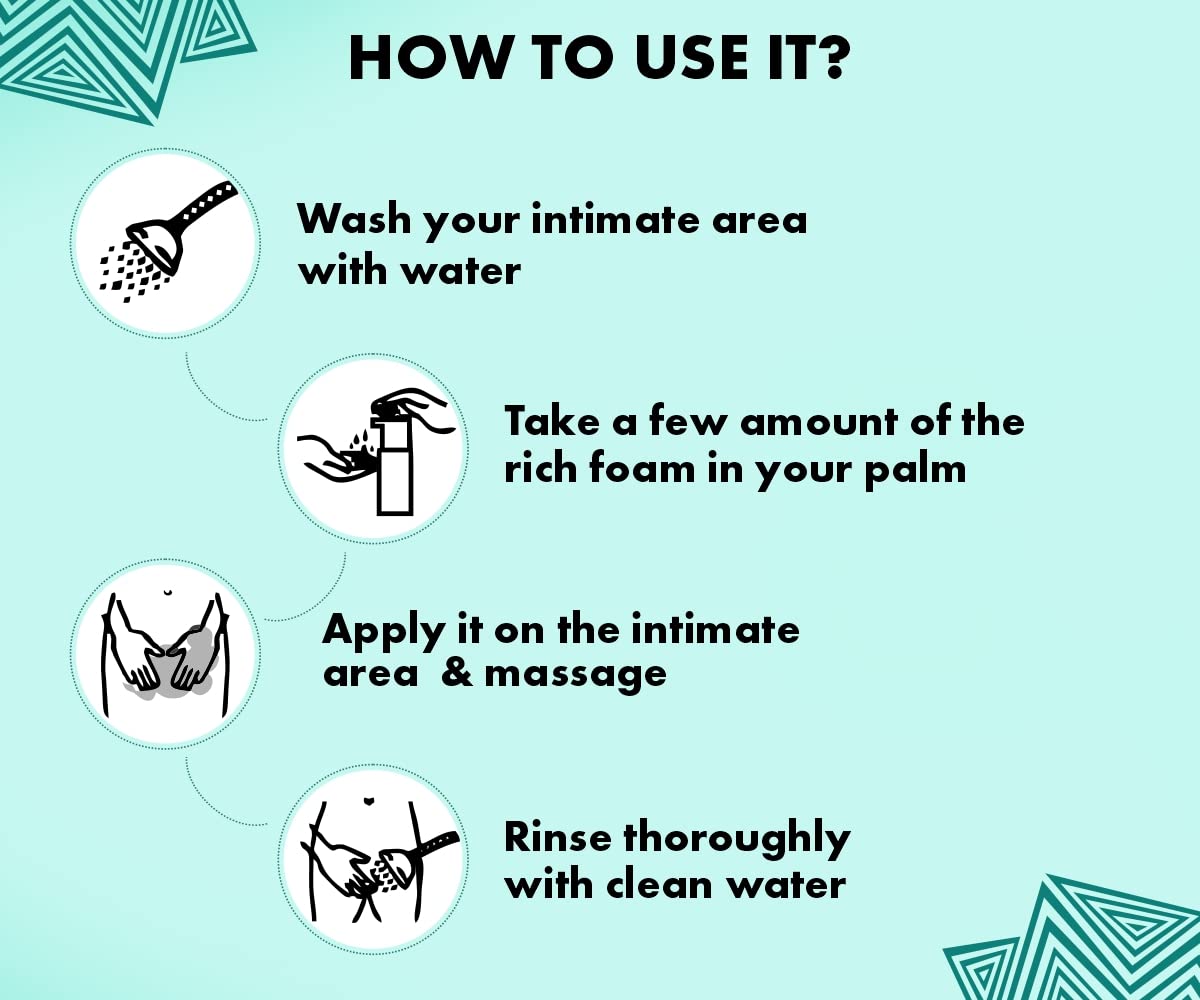 HOW TO USE IT?

Wash your intimate area with water

Take a few amount of the rich foam in your palm

Apply it on the intimate area & massage

Rinse thoroughly with clean water