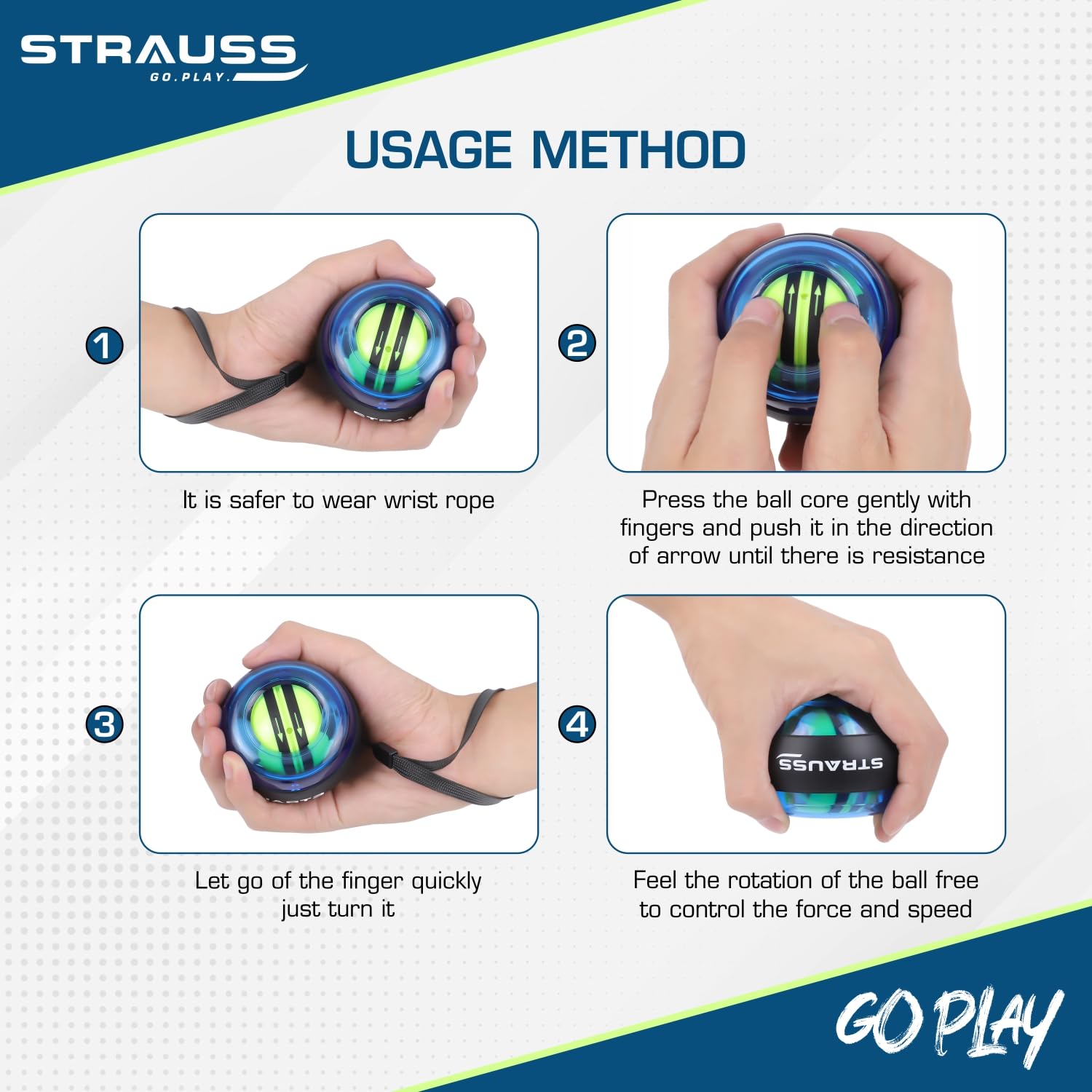 STRAUSS
GO.PLAY.

USAGE METHOD

1

It is safer to wear wrist rope

2

Press the ball core gently with fingers and push it in the direction of arrow until there is resistance

3

Let go of the finger quickly just turn it

4

STRAUSS

Feel the rotation of the ball free to control the force and speed

GO PLAY