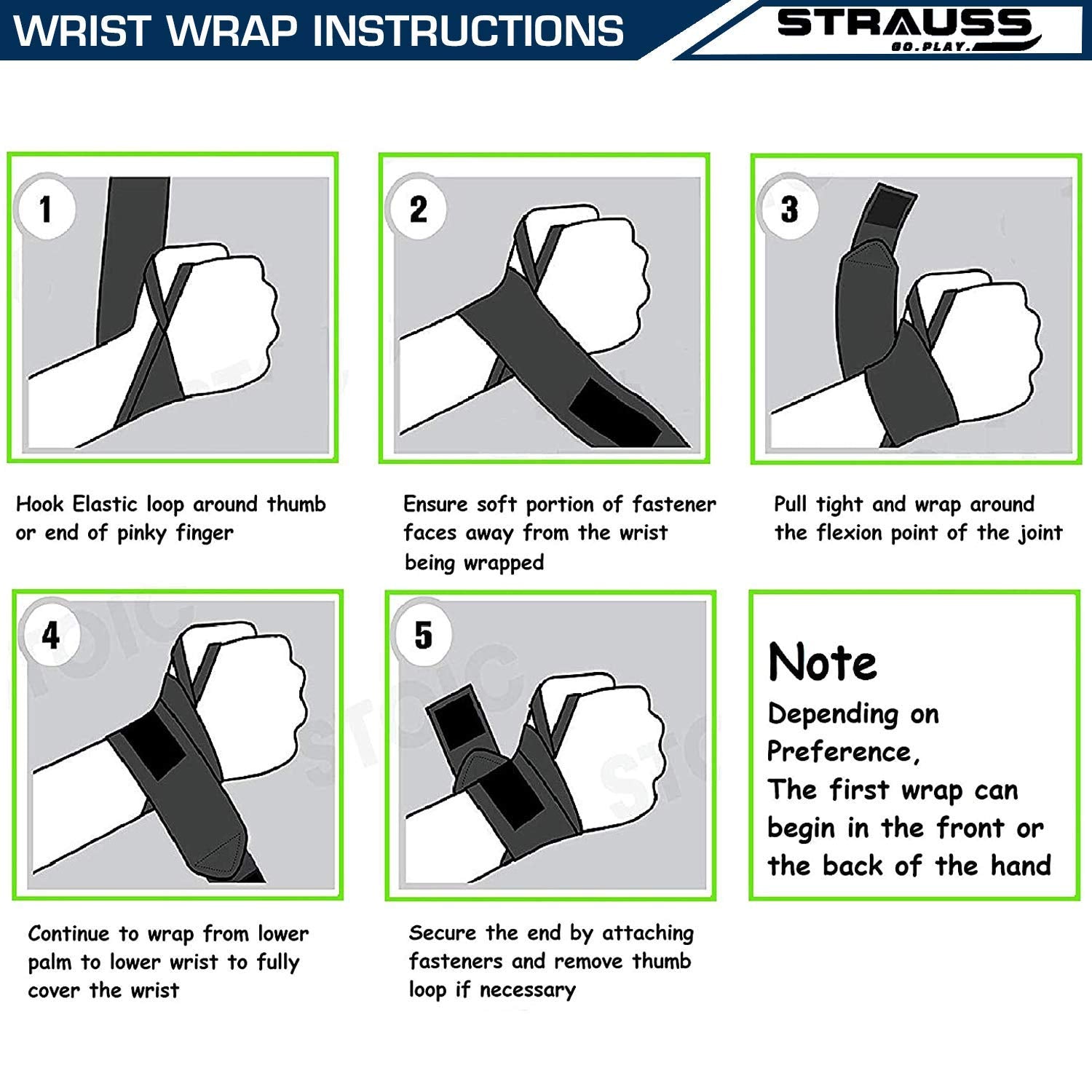 WRIST WRAP INSTRUCTIONS

STRAUSS
GO.PLAY.

1

Hook Elastic loop around thumb or end of pinky finger

2

Ensure soft portion of fastener faces away from the wrist being wrapped

3

Pull tight and wrap around the flexion point of the joint

4

Continue to wrap from lower palm to lower wrist to fully cover the wrist

5

Secure the end by attaching fasteners and remove thumb loop if necessary

Note
Depending on Preference,
The first wrap can begin in the front or the back of the hand