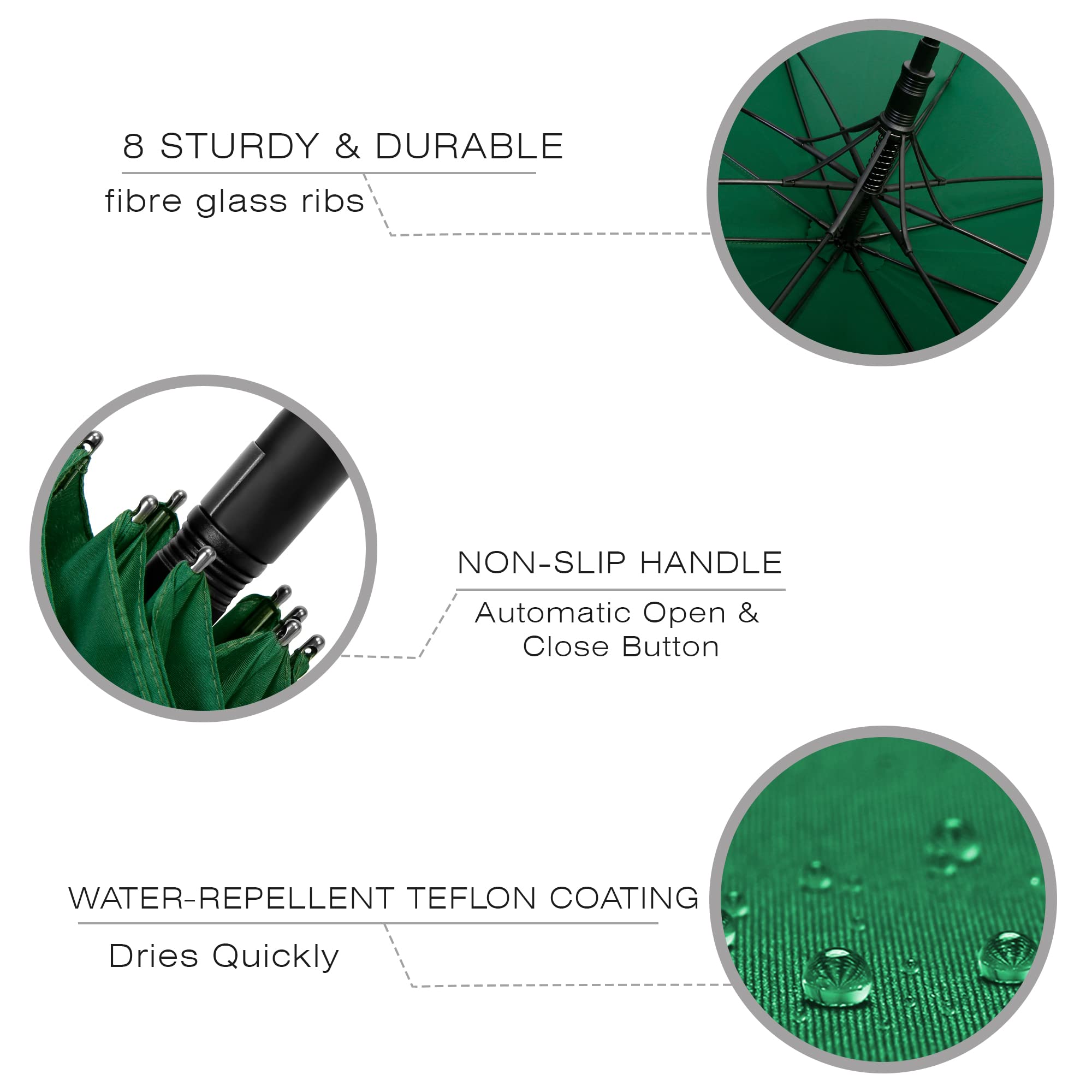 8 STURDY & DURABLE

fibre glass ribs

NON-SLIP HANDLE

Automatic Open & Close Button

WATER-REPELLENT TEFLON COATING

Dries Quickly