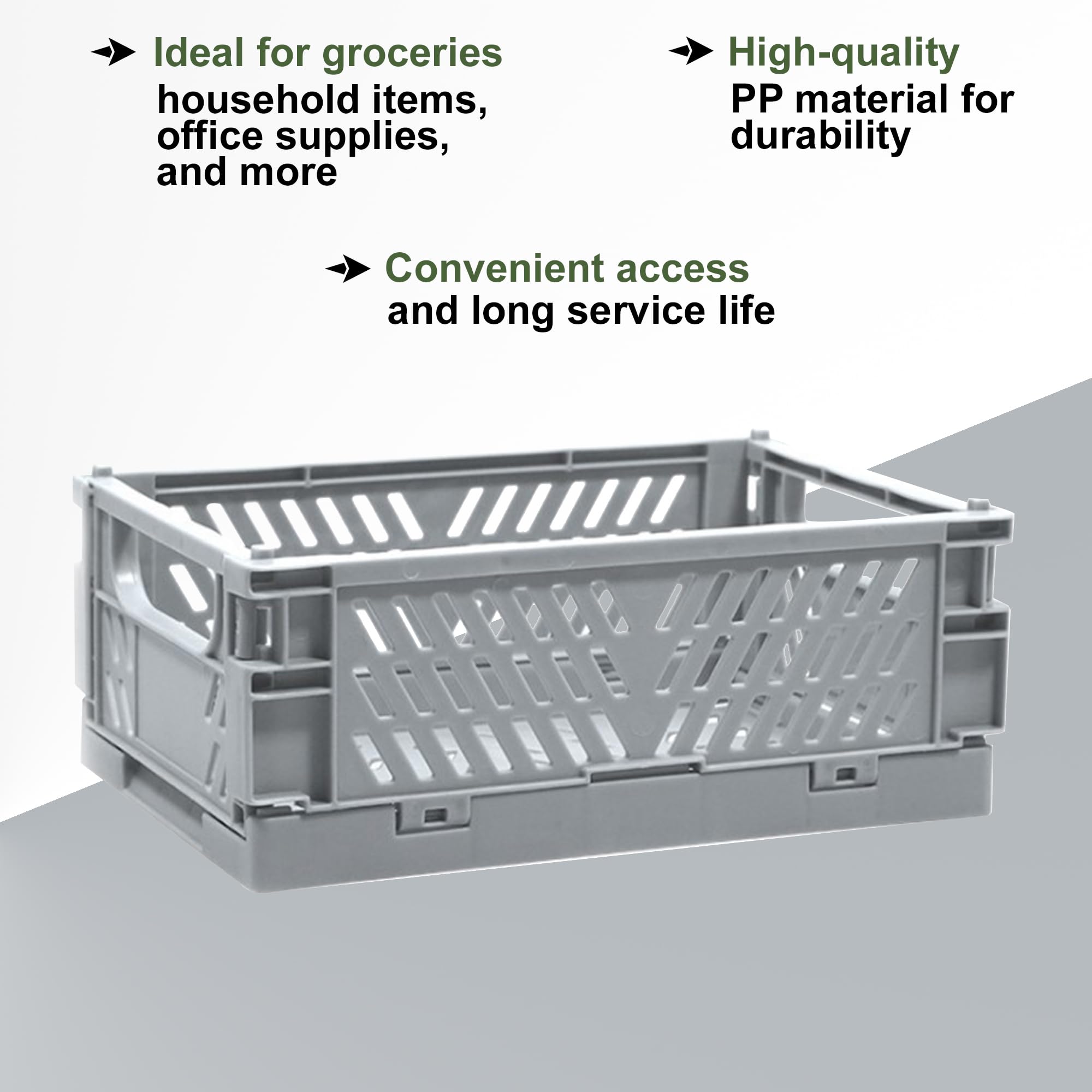 Ideal for groceries
household items, office supplies, and more

High-quality
PP material for durability

Convenient access
and long service life