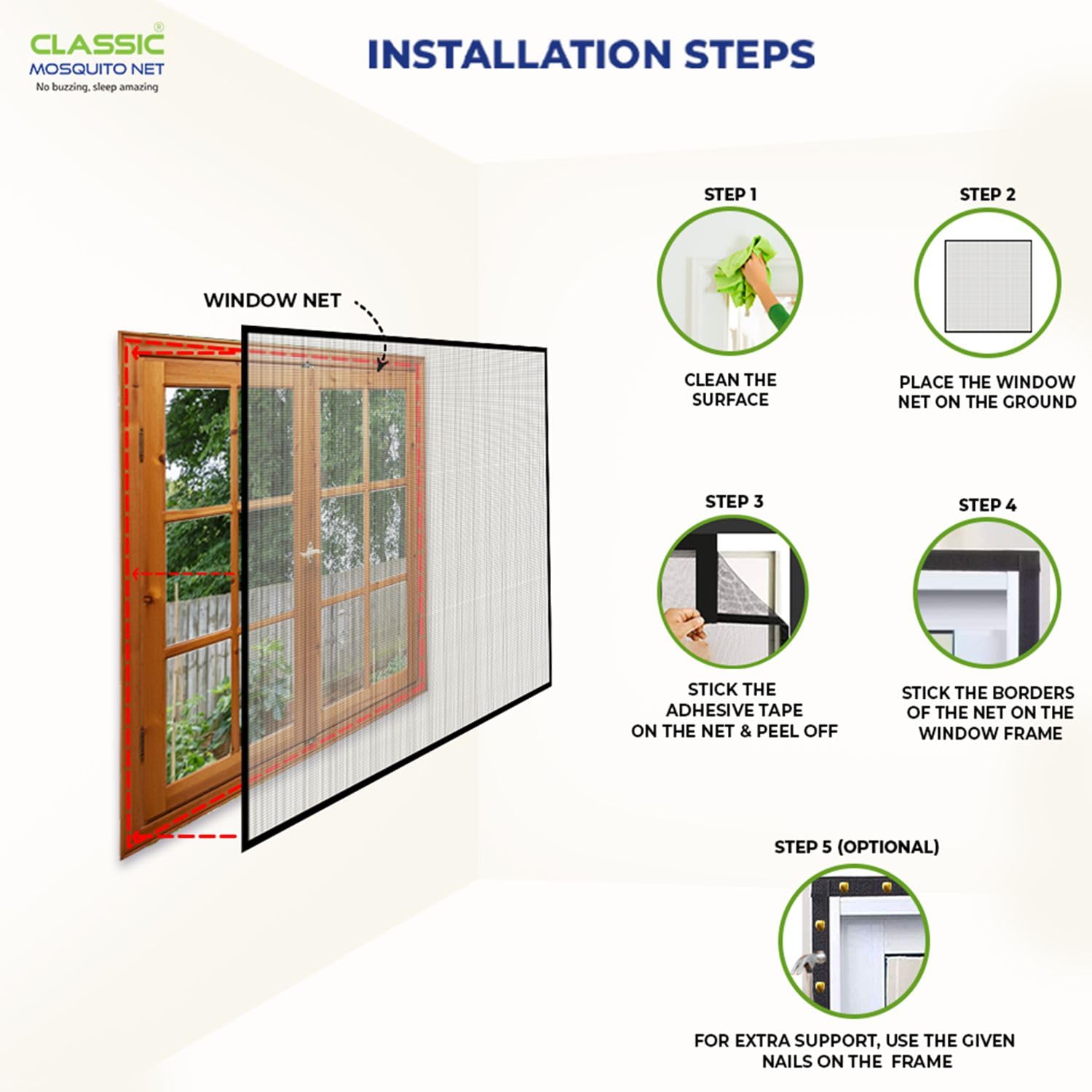 CLASSIC®
MOSQUITO NET
No buzzing, sleep amazing

INSTALLATION STEPS

WINDOW NET

STEP 1

CLEAN THE SURFACE

STEP 2

PLACE THE WINDOW NET ON THE GROUND

STEP 3

STICK THE ADHESIVE TAPE ON THE NET & PEEL OFF

STEP 4

STICK THE BORDERS OF THE NET ON THE WINDOW FRAME

STEP 5 (OPTIONAL)

FOR EXTRA SUPPORT, USE THE GIVEN NAILS ON THE FRAME