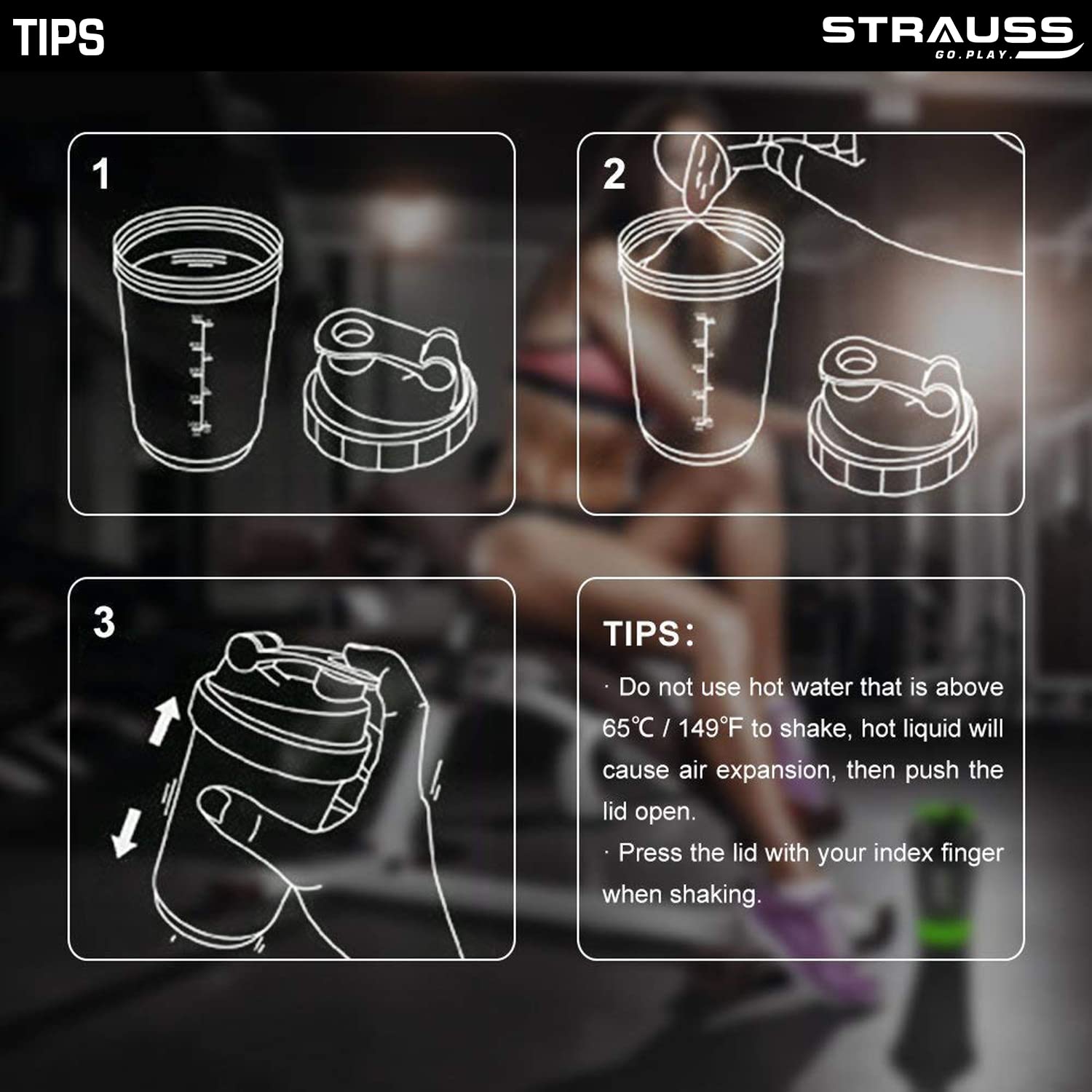 TIPS

STRAUSS
GO.PLAY.

1

2

3

TIPS:

· Do not use hot water that is above 65℃ / 149°F to shake, hot liquid will cause air expansion, then push the lid open.

· Press the lid with your index finger when shaking.