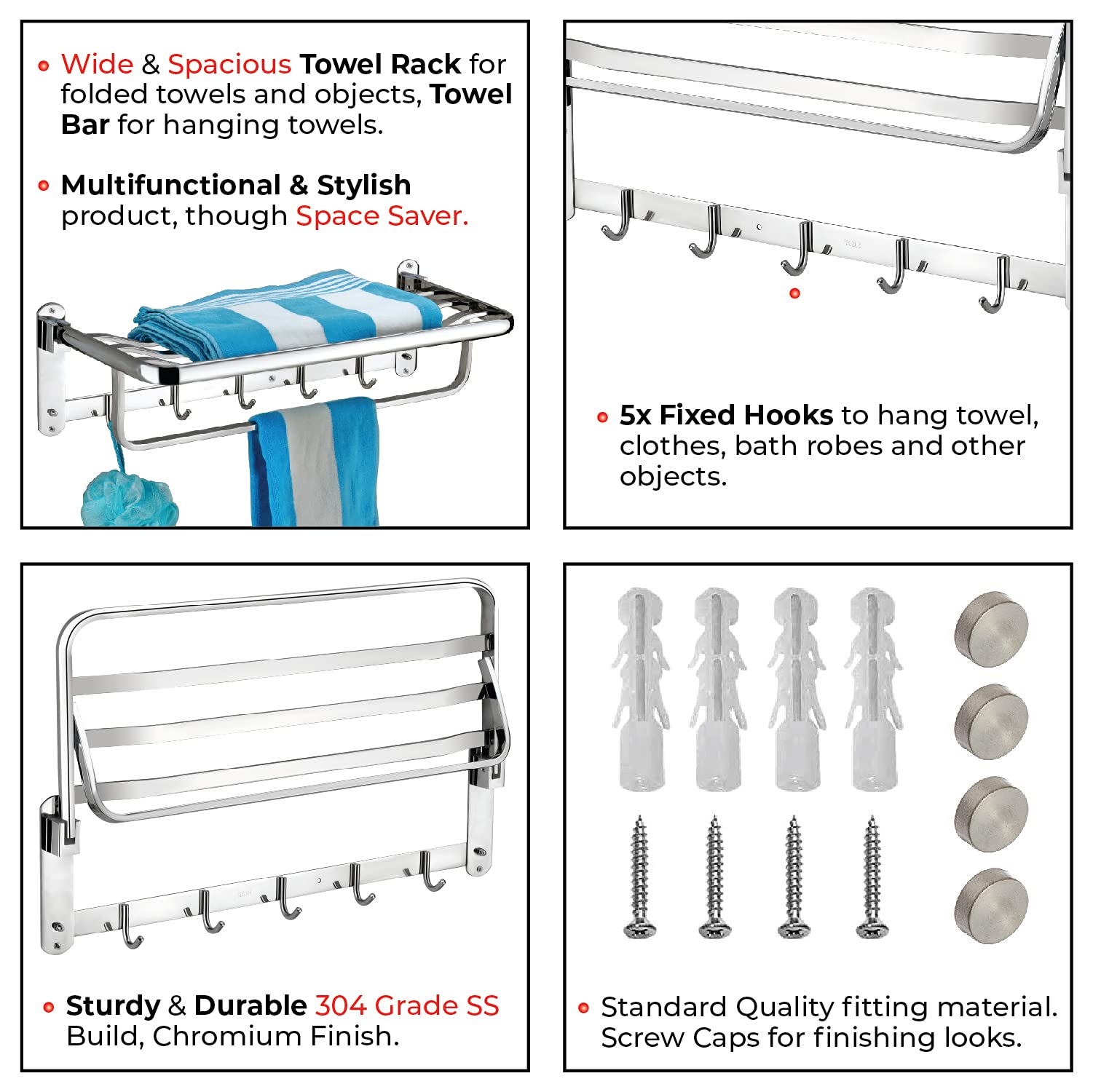 • Wide & Spacious Towel Rack for folded towels and objects, Towel Bar for hanging towels.

• Multifunctional & Stylish product, though Space Saver.

• 5x Fixed Hooks to hang towel, clothes, bath robes and other objects.

• Sturdy & Durable 304 Grade SS Build, Chromium Finish.

• Standard Quality fitting material. Screw Caps for finishing looks.