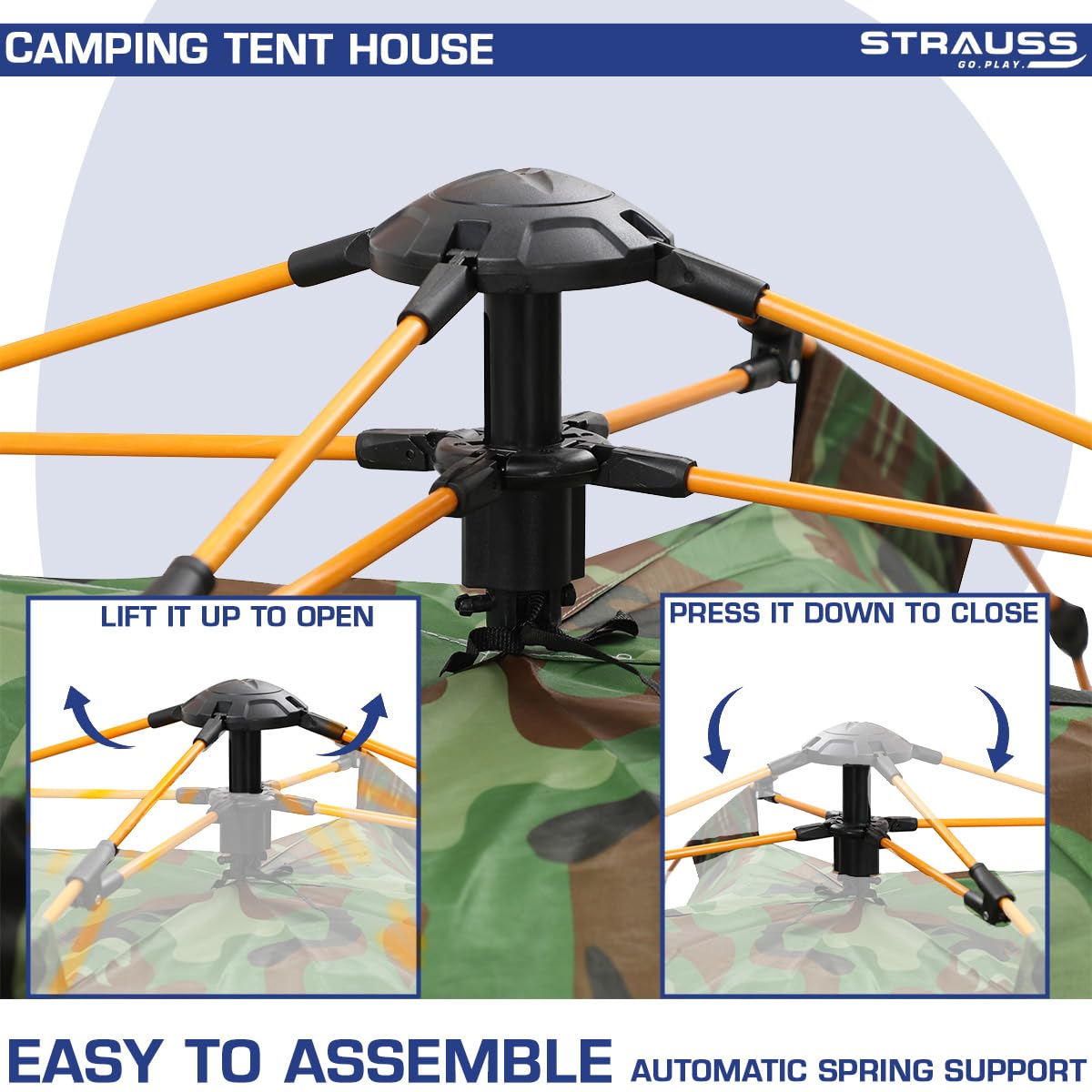 CAMPING TENT HOUSE

STRAUSS
GO.PLAY.

LIFT IT UP TO OPEN

PRESS IT DOWN TO CLOSE

EASY TO ASSEMBLE AUTOMATIC SPRING SUPPORT