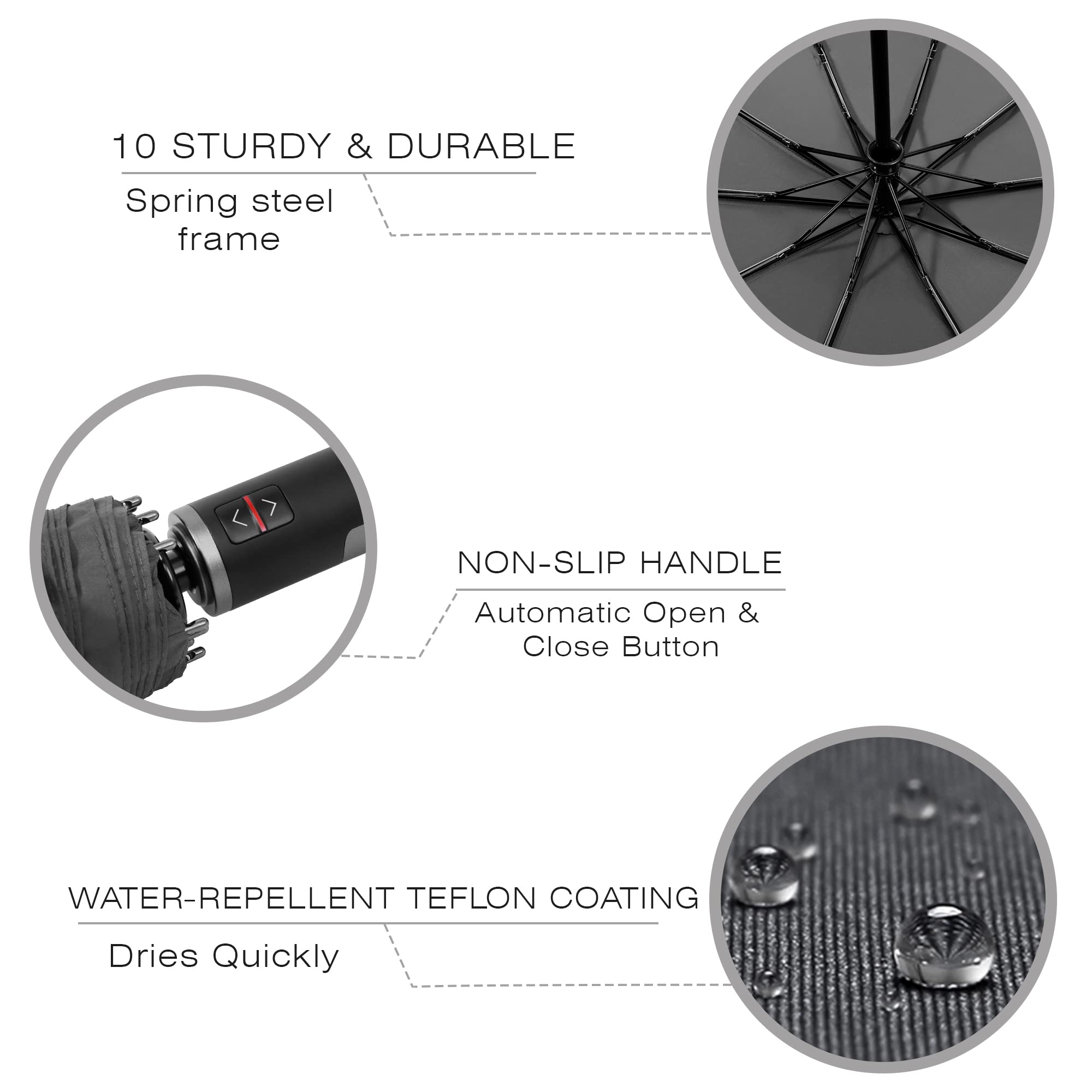 10 STURDY & DURABLE

Spring steel frame

NON-SLIP HANDLE

Automatic Open & Close Button

WATER-REPELLENT TEFLON COATING

Dries Quickly