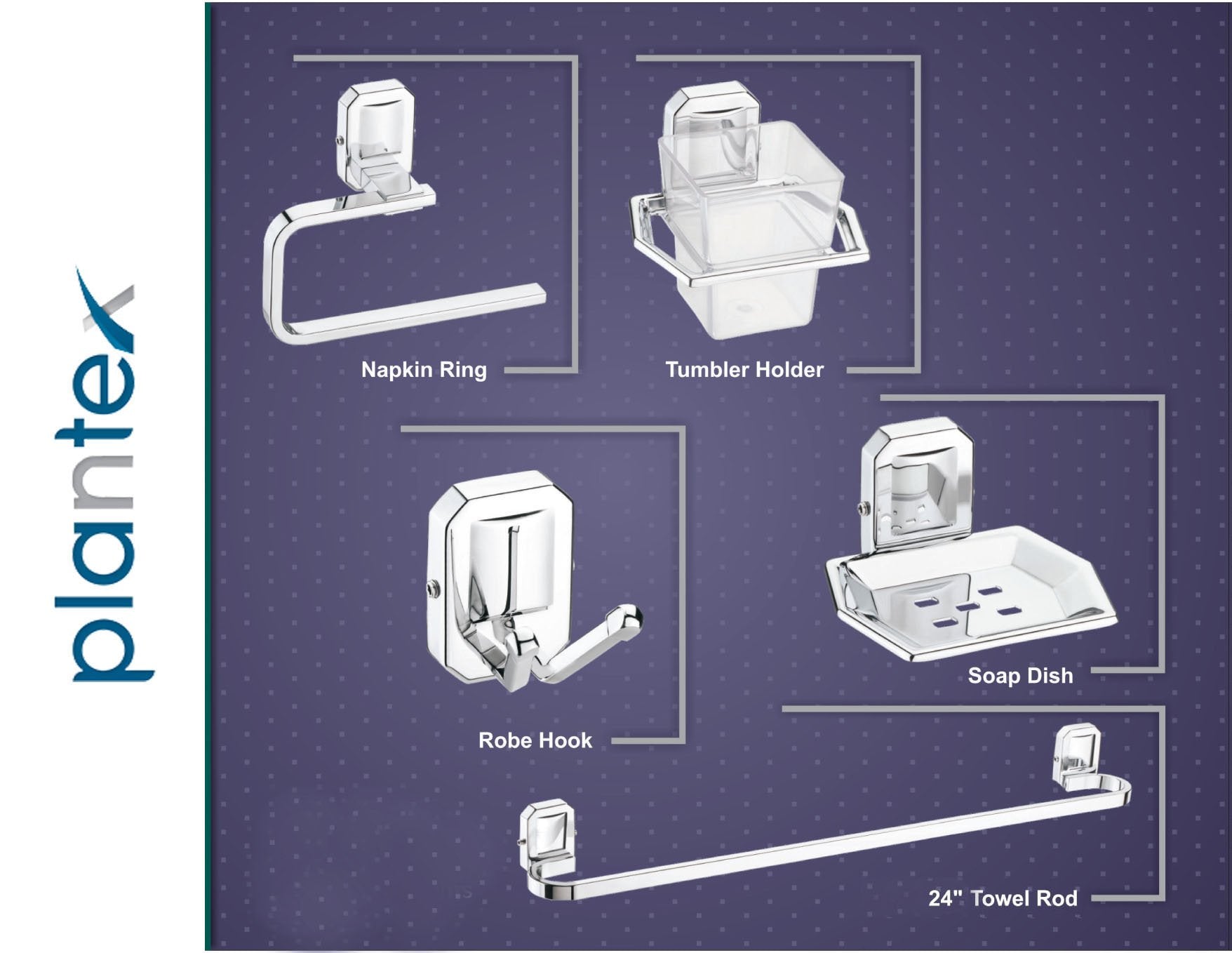 plantex

Napkin Ring

Tumbler Holder

Robe Hook

Soap Dish

24" Towel Rod