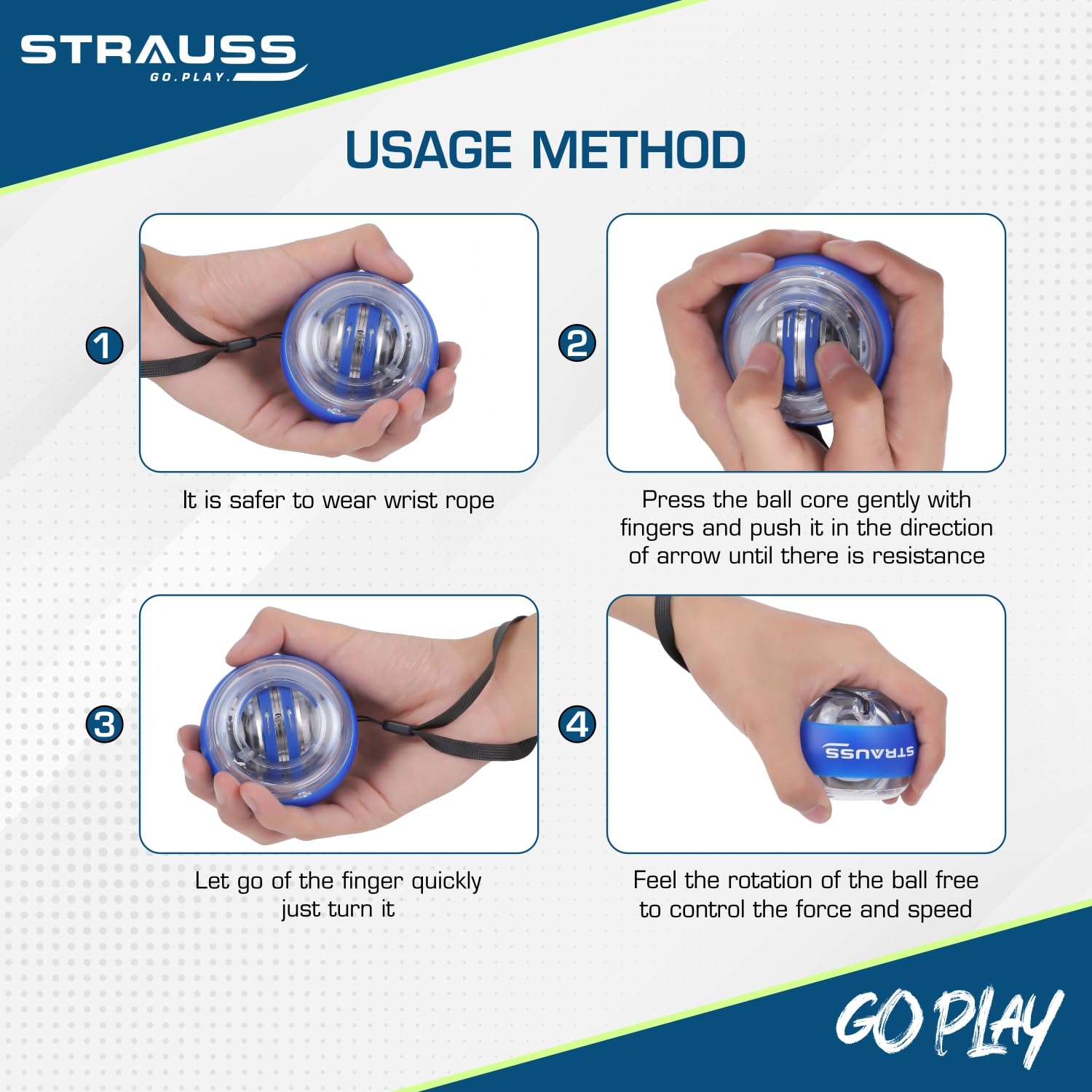 STRAUSS
GO.PLAY.

USAGE METHOD

1

It is safer to wear wrist rope

2

Press the ball core gently with fingers and push it in the direction of arrow until there is resistance

3

Let go of the finger quickly just turn it

4

STRAUSS

Feel the rotation of the ball free to control the force and speed

GO PLAY