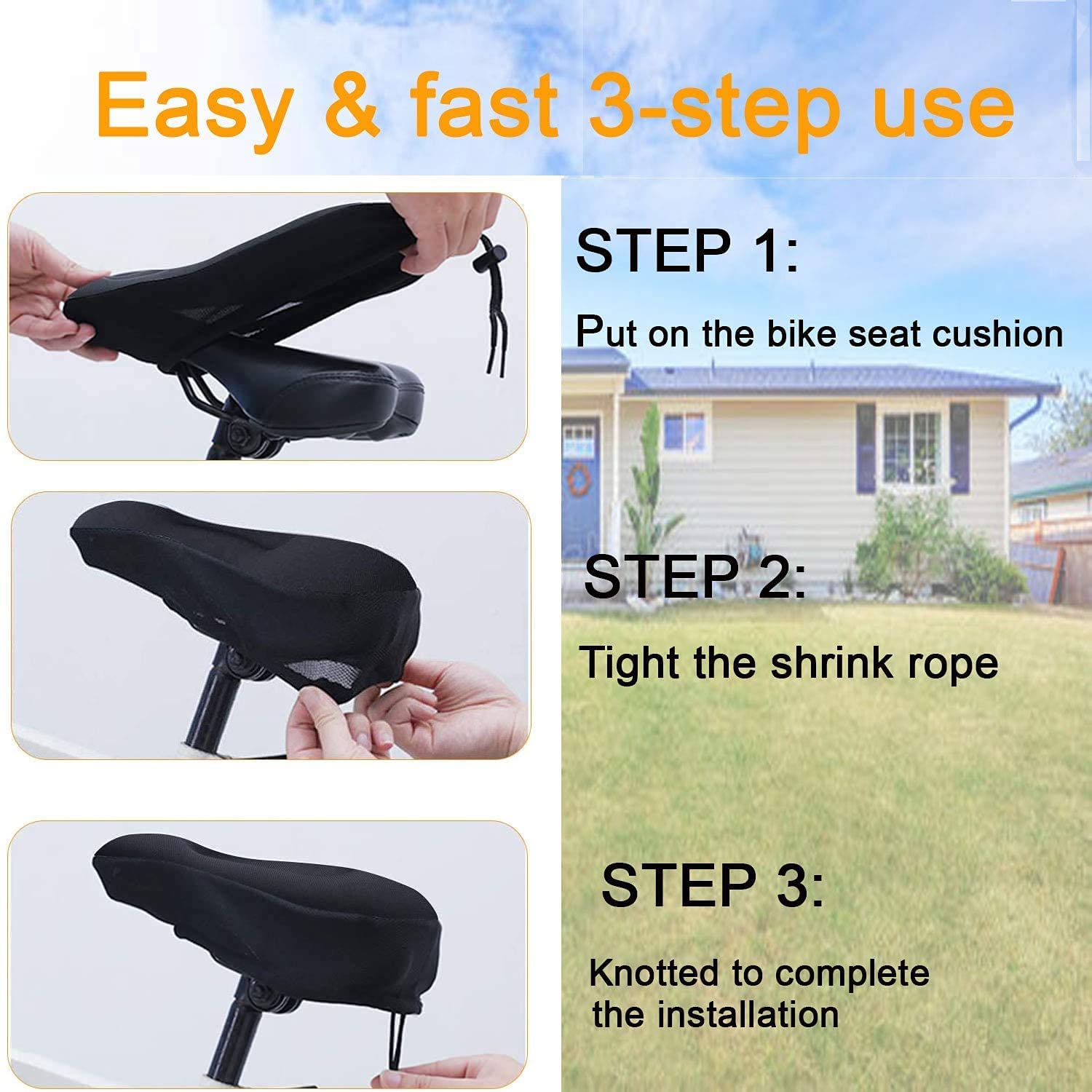 Easy & fast 3-step use

STEP 1:

Put on the bike seat cushion

STEP 2:

Tight the shrink rope

STEP 3:

Knotted to complete the installation