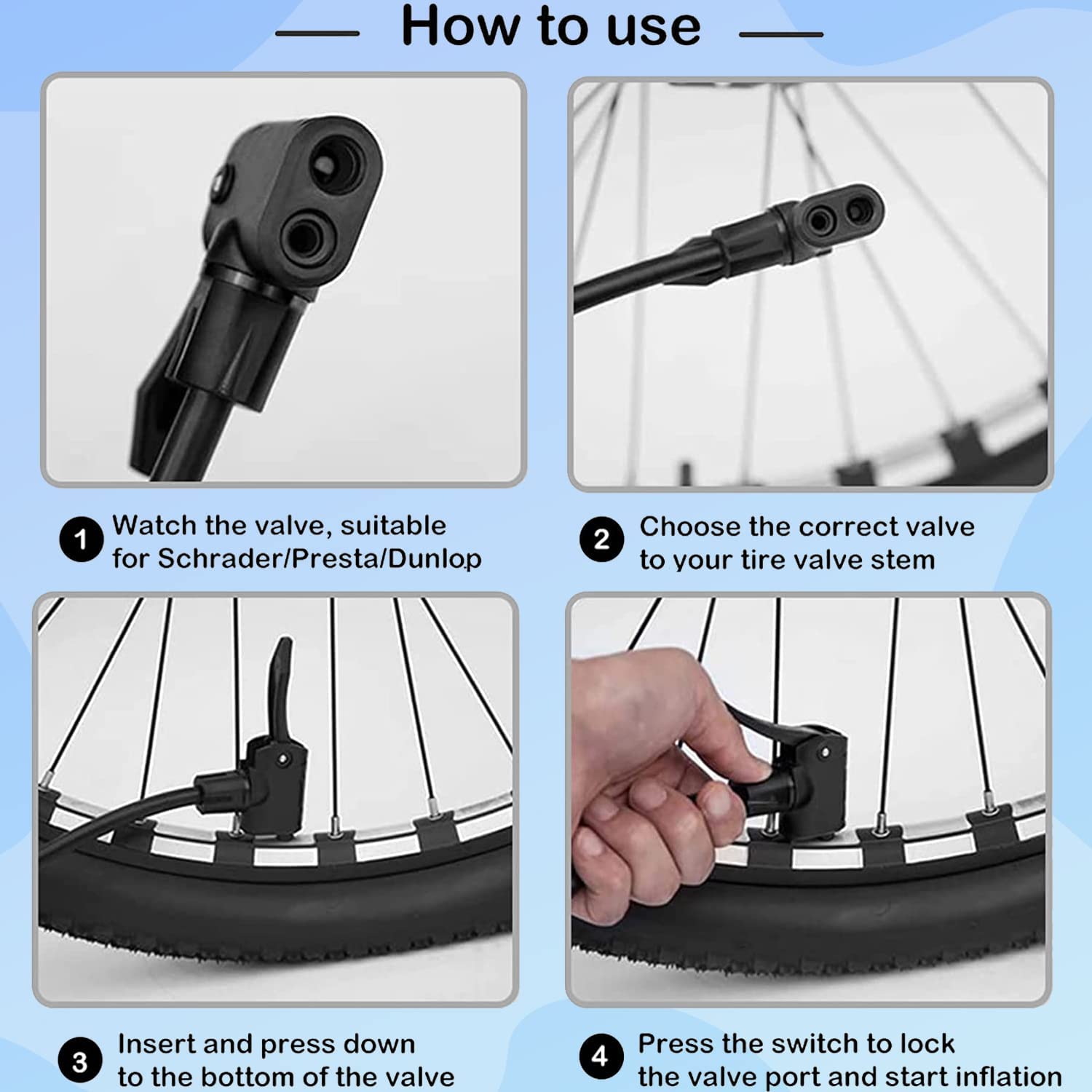 How to use

1 Watch the valve, suitable for Schrader/Presta/Dunlop

2 Choose the correct valve to your tire valve stem

3 Insert and press down to the bottom of the valve

4 Press the switch to lock the valve port and start inflation