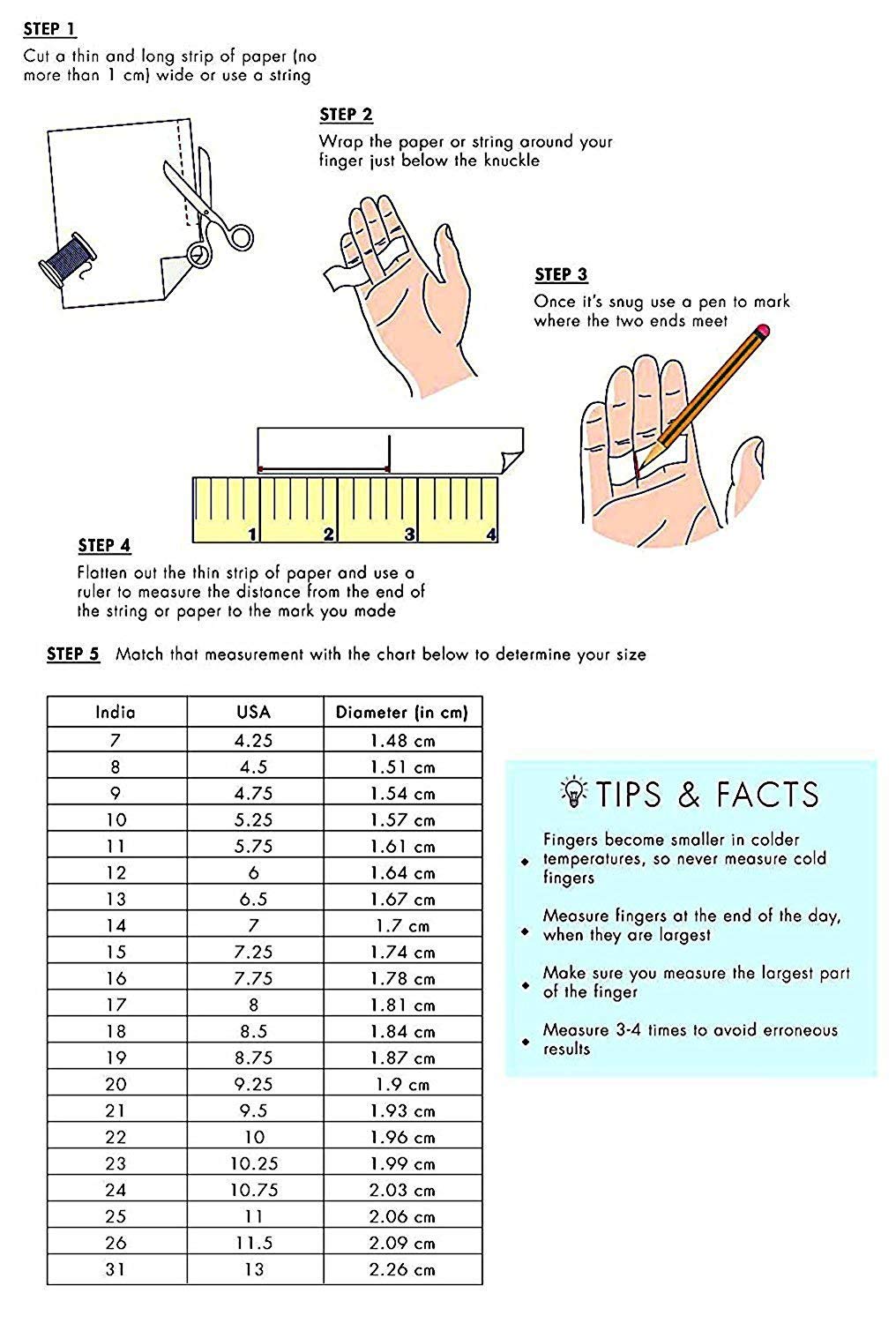 STEP 1
Cut a thin and long strip of paper (no more than 1 cm) wide or use a string

STEP 2
Wrap the paper or string around your finger just below the knuckle

STEP 3
Once it's snug use a pen to mark where the two ends meet

1 2 3 4

STEP 4
Flatten out the thin strip of paper and use a ruler to measure the distance from the end of the string or paper to the mark you made

STEP 5 Match that measurement with the chart below to determine your size

| India | USA | Diameter (in cm) |
|---|---|---|
| 7 | 4.25 | 1.48 cm |
| 8 | 4.5 | 1.51 cm |
| 9 | 4.75 | 1.54 cm |
| 10 | 5.25 | 1.57 cm |
| 11 | 5.75 | 1.61 cm |
| 12 | 6 | 1.64 cm |
| 13 | 6.5 | 1.67 cm |
| 14 | 7 | 1.7 cm |
| 15 | 7.25 | 1.74 cm |
| 16 | 7.75 | 1.78 cm |
| 17 | 8 | 1.81 cm |
| 18 | 8.5 | 1.84 cm |
| 19 | 8.75 | 1.87 cm |
| 20 | 9.25 | 1.9 cm |
| 21 | 9.5 | 1.93 cm |
| 22 | 10 | 1.96 cm |
| 23 | 10.25 | 1.99 cm |
| 24 | 10.75 | 2.03 cm |
| 25 | 11 | 2.06 cm |
| 26 | 11.5 | 2.09 cm |
| 31 | 13 | 2.26 cm |

TIPS & FACTS

Fingers become smaller in colder temperatures, so never measure cold fingers

Measure fingers at the end of the day, when they are largest

Make sure you measure the largest part of the finger

Measure 3-4 times to avoid erroneous results