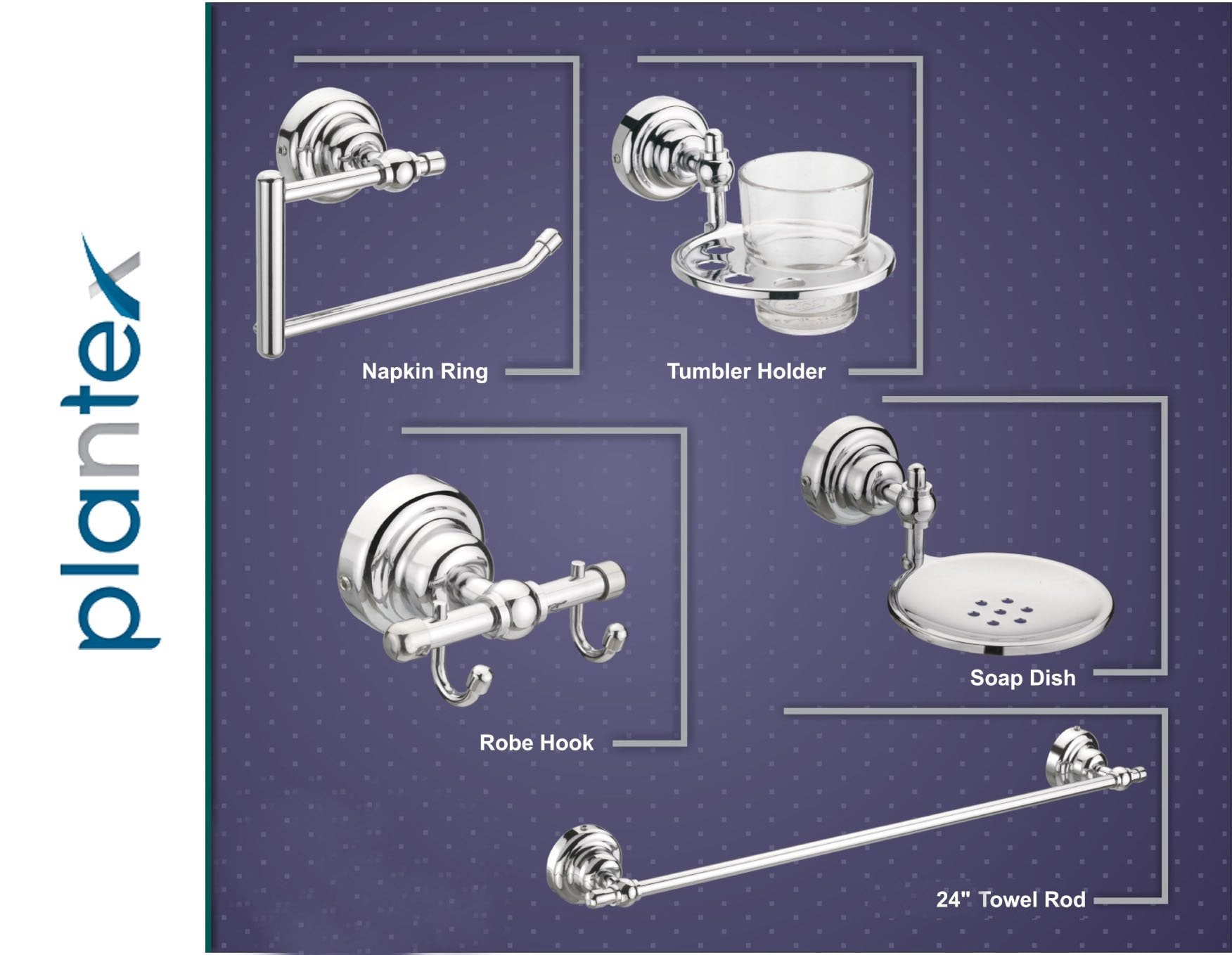 plantex

Napkin Ring

Tumbler Holder

Robe Hook

Soap Dish

24" Towel Rod