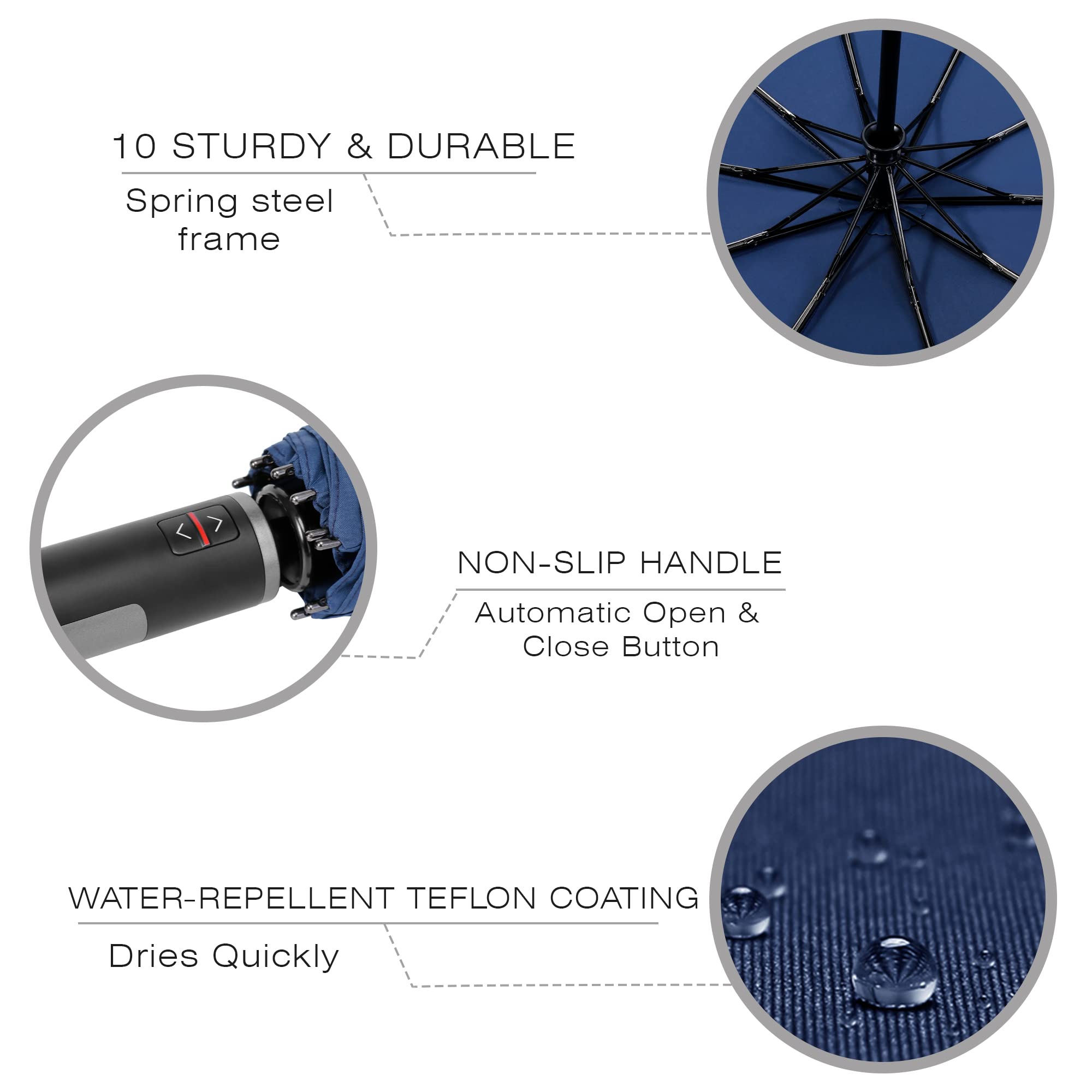 10 STURDY & DURABLE

Spring steel frame

NON-SLIP HANDLE

Automatic Open & Close Button

WATER-REPELLENT TEFLON COATING

Dries Quickly