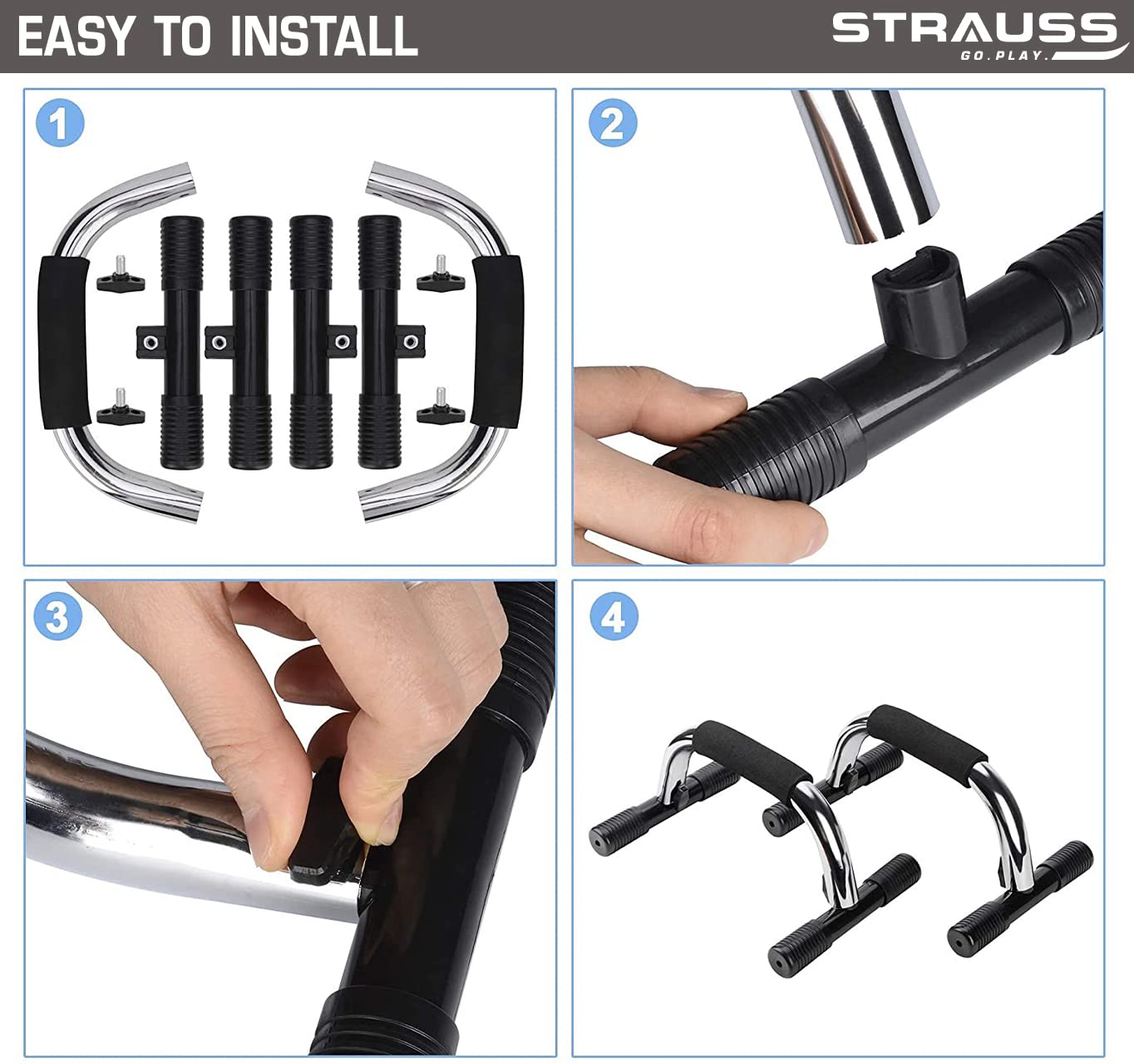 EASY TO INSTALL

STRAUSS
GO.PLAY.

1

2

3

4