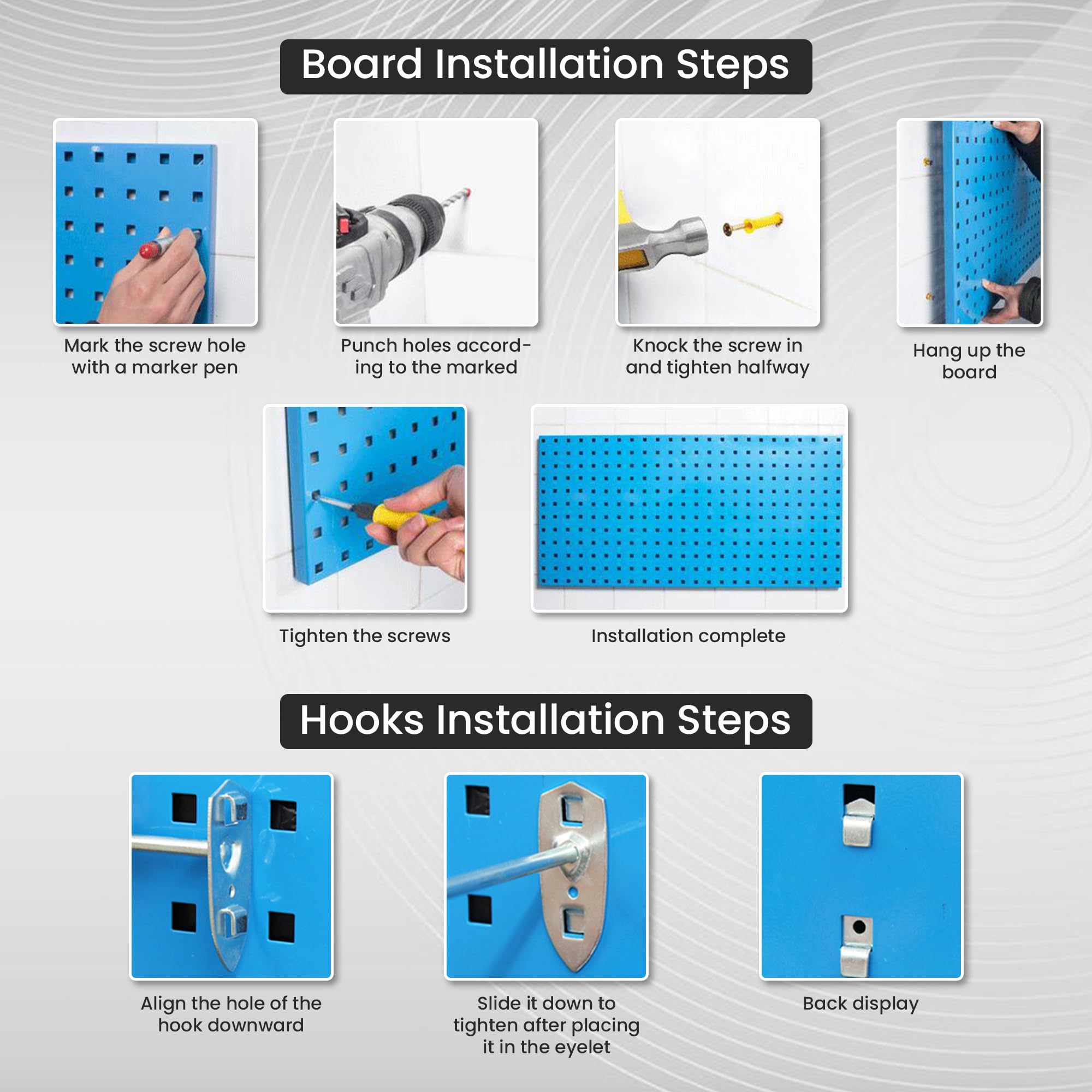 Board Installation Steps

Mark the screw hole with a marker pen

Punch holes according to the marked

Knock the screw in and tighten halfway

Hang up the board

Tighten the screws

Installation complete

Hooks Installation Steps

Align the hole of the hook downward

Slide it down to tighten after placing it in the eyelet

Back display