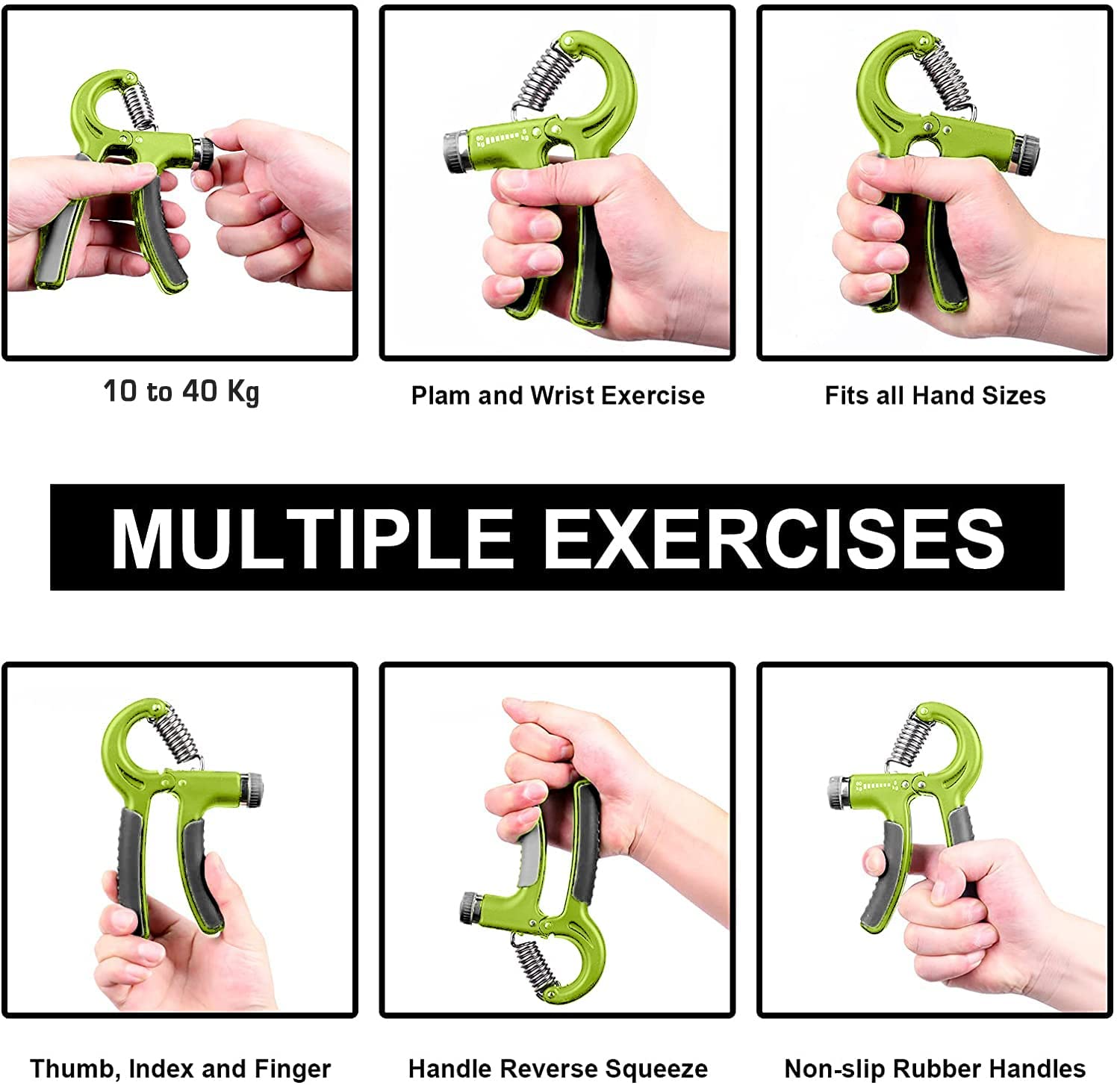 10 to 40 Kg

Plam and Wrist Exercise

Fits all Hand Sizes

MULTIPLE EXERCISES

Thumb, Index and Finger

Handle Reverse Squeeze

Non-slip Rubber Handles