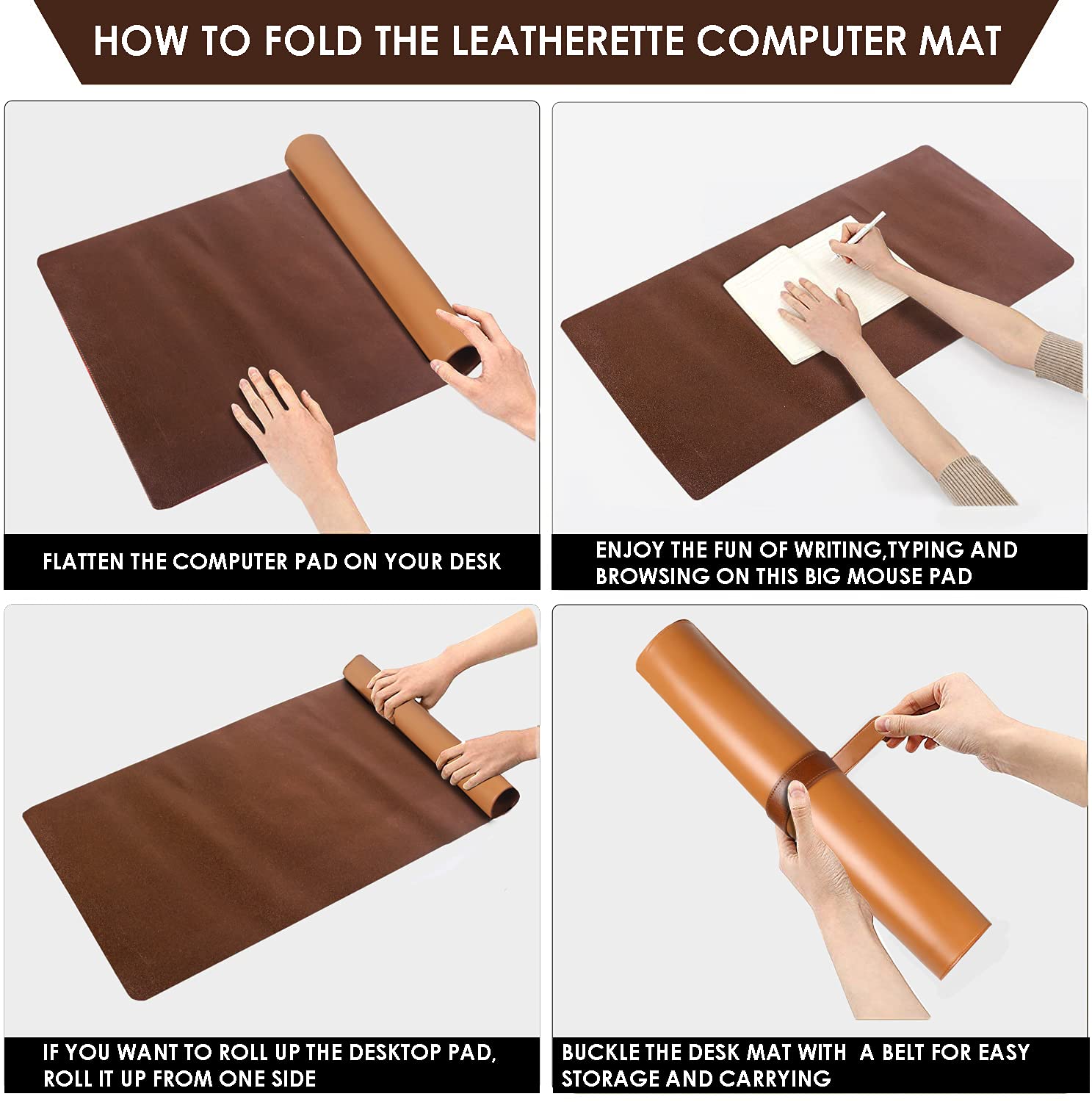 HOW TO FOLD THE LEATHERETTE COMPUTER MAT

FLATTEN THE COMPUTER PAD ON YOUR DESK

ENJOY THE FUN OF WRITING,TYPING AND BROWSING ON THIS BIG MOUSE PAD

IF YOU WANT TO ROLL UP THE DESKTOP PAD, ROLL IT UP FROM ONE SIDE

BUCKLE THE DESK MAT WITH A BELT FOR EASY STORAGE AND CARRYING