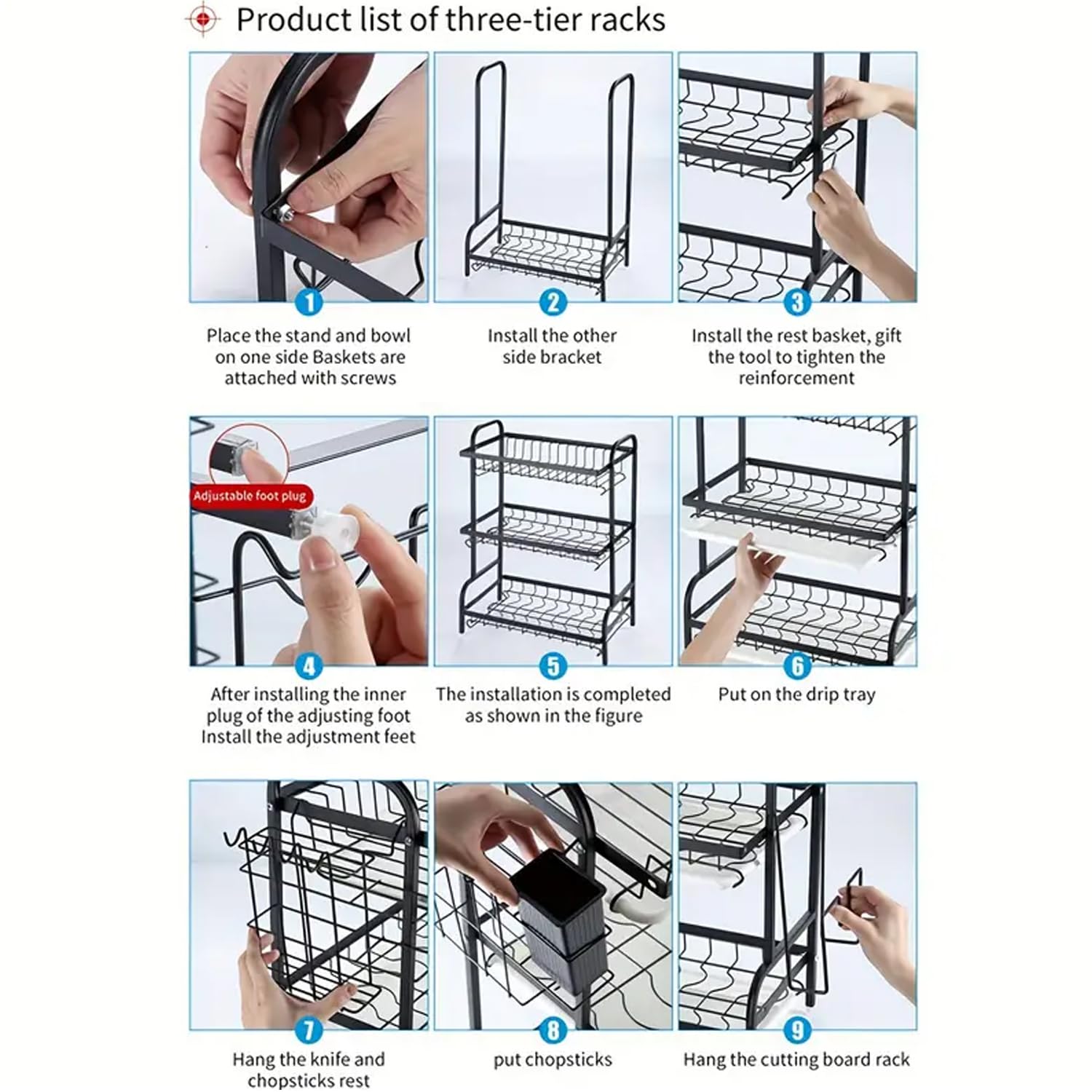 Product list of three-tier racks

1
Place the stand and bowl on one side Baskets are attached with screws

2
Install the other side bracket

3
Install the rest basket, gift the tool to tighten the reinforcement

Adjustable foot plug

4
After installing the inner plug of the adjusting foot Install the adjustment feet

5
The installation is completed as shown in the figure

6
Put on the drip tray

7
Hang the knife and chopsticks rest

8
put chopsticks

9
Hang the cutting board rack