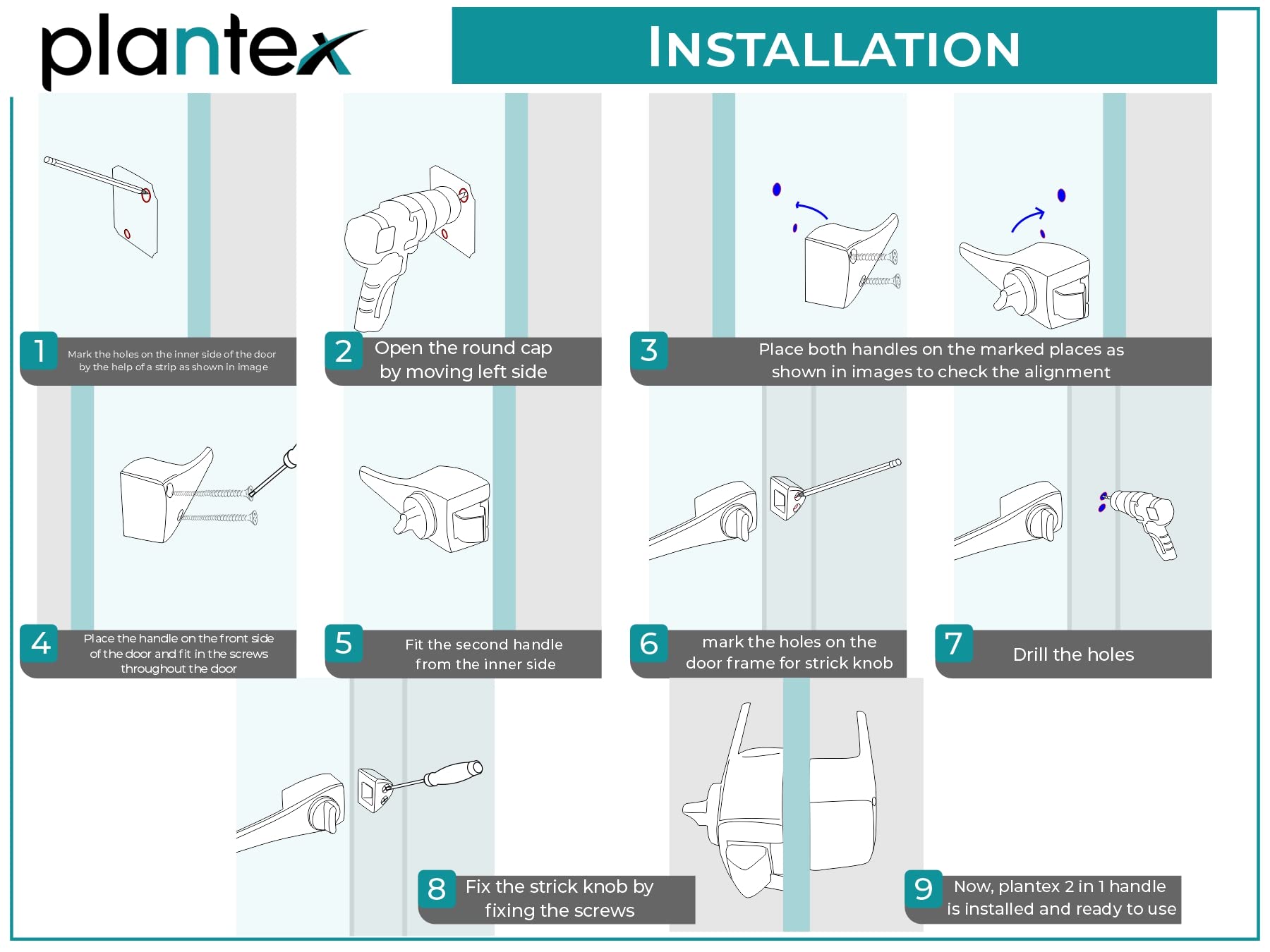 plantex

INSTALLATION

1 Mark the holes on the inner side of the door by the help of a strip as shown in image

2 Open the round cap by moving left side

3 Place both handles on the marked places as shown in images to check the alignment

4 Place the handle on the front side of the door and fit in the screws throughout the door

5 Fit the second handle from the inner side

6 mark the holes on the door frame for strick knob

7 Drill the holes

8 Fix the strick knob by fixing the screws

9 Now, plantex 2 in 1 handle is installed and ready to use