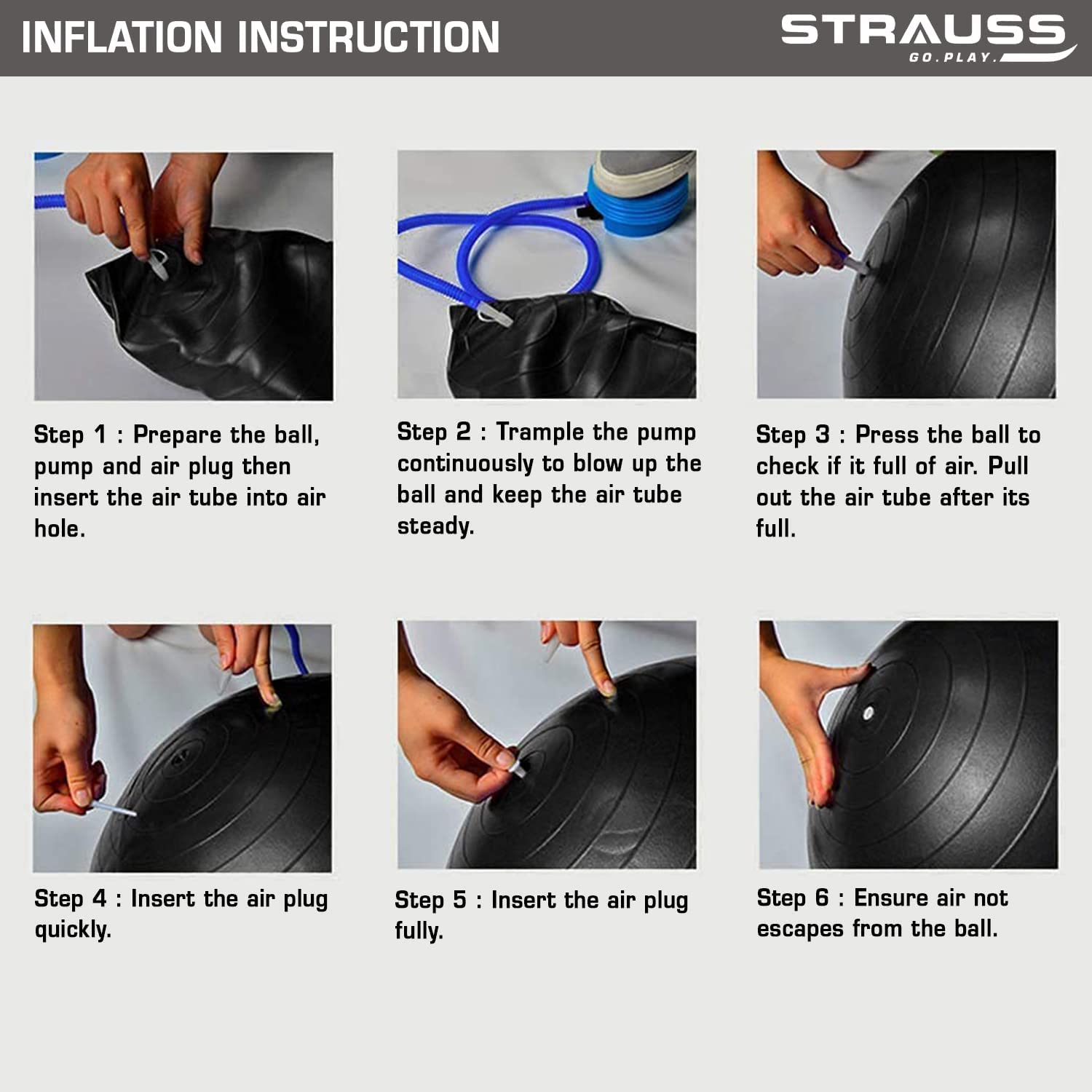 INFLATION INSTRUCTION

STRAUSS
GO.PLAY.

Step 1 : Prepare the ball, pump and air plug then insert the air tube into air hole.

Step 2 : Trample the pump continuously to blow up the ball and keep the air tube steady.

Step 3 : Press the ball to check if it full of air. Pull out the air tube after its full.

Step 4 : Insert the air plug quickly.

Step 5 : Insert the air plug fully.

Step 6 : Ensure air not escapes from the ball.