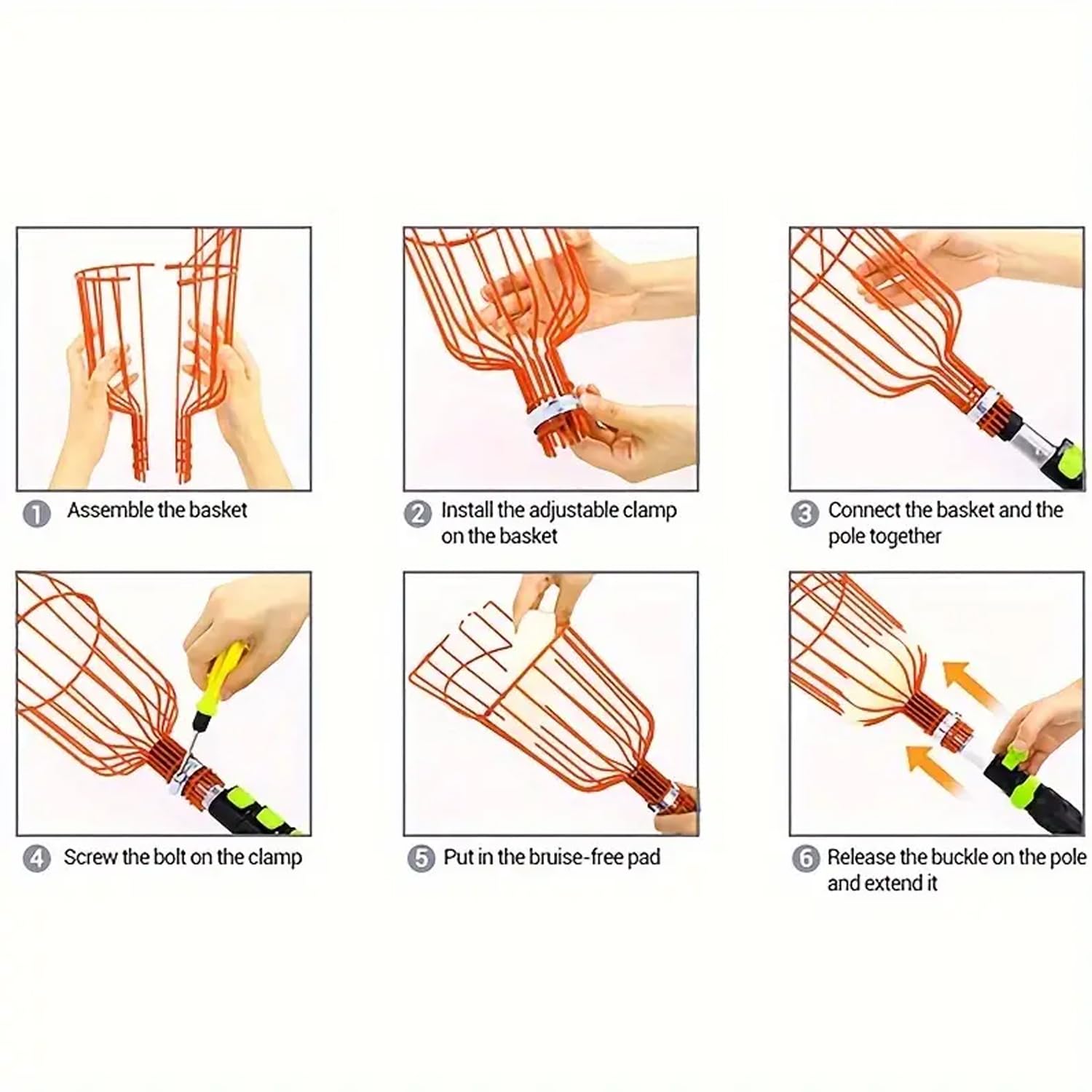 1 Assemble the basket

2 Install the adjustable clamp on the basket

3 Connect the basket and the pole together

4 Screw the bolt on the clamp

5 Put in the bruise-free pad

6 Release the buckle on the pole and extend it