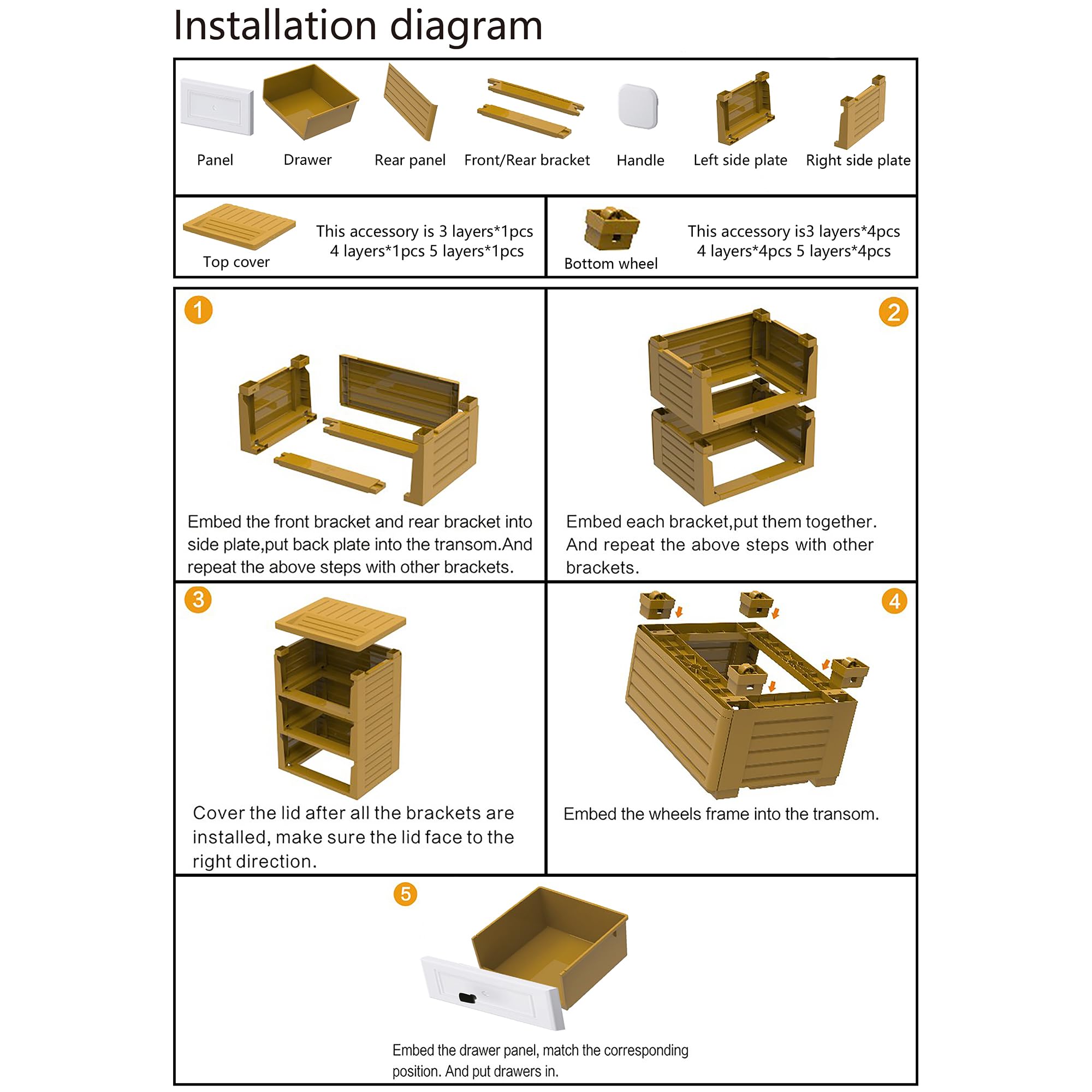 Installation diagram

Panel

Drawer

Rear panel

Front/Rear bracket

Handle

Left side plate

Right side plate

Top cover

This accessory is 3 layers*1pcs 4 layers*1pcs 5 layers*1pcs

Bottom wheel

This accessory is3 layers*4pcs 4 layers*4pcs 5 layers*4pcs

1

Embed the front bracket and rear bracket into side plate,put back plate into the transom.And repeat the above steps with other brackets.

2

Embed each bracket,put them together. And repeat the above steps with other brackets.

3

Cover the lid after all the brackets are installed, make sure the lid face to the right direction.

4

Embed the wheels frame into the transom.

5

Embed the drawer panel, match the corresponding position. And put drawers in.