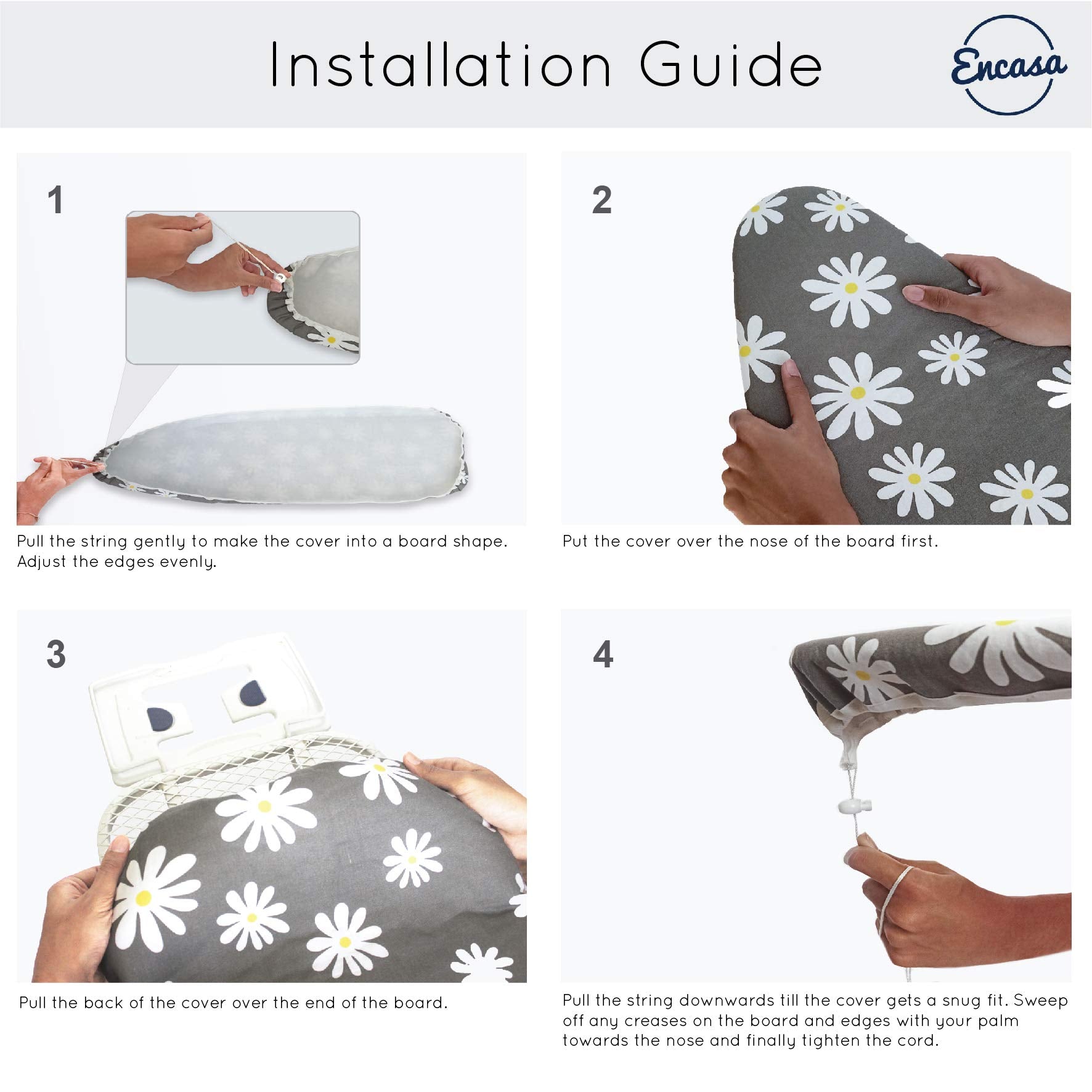 Installation Guide

Encasa

1

Pull the string gently to make the cover into a board shape. Adjust the edges evenly.

2

Put the cover over the nose of the board first.

3

Pull the back of the cover over the end of the board.

4

Pull the string downwards till the cover gets a snug fit. Sweep off any creases on the board and edges with your palm towards the nose and finally tighten the cord.