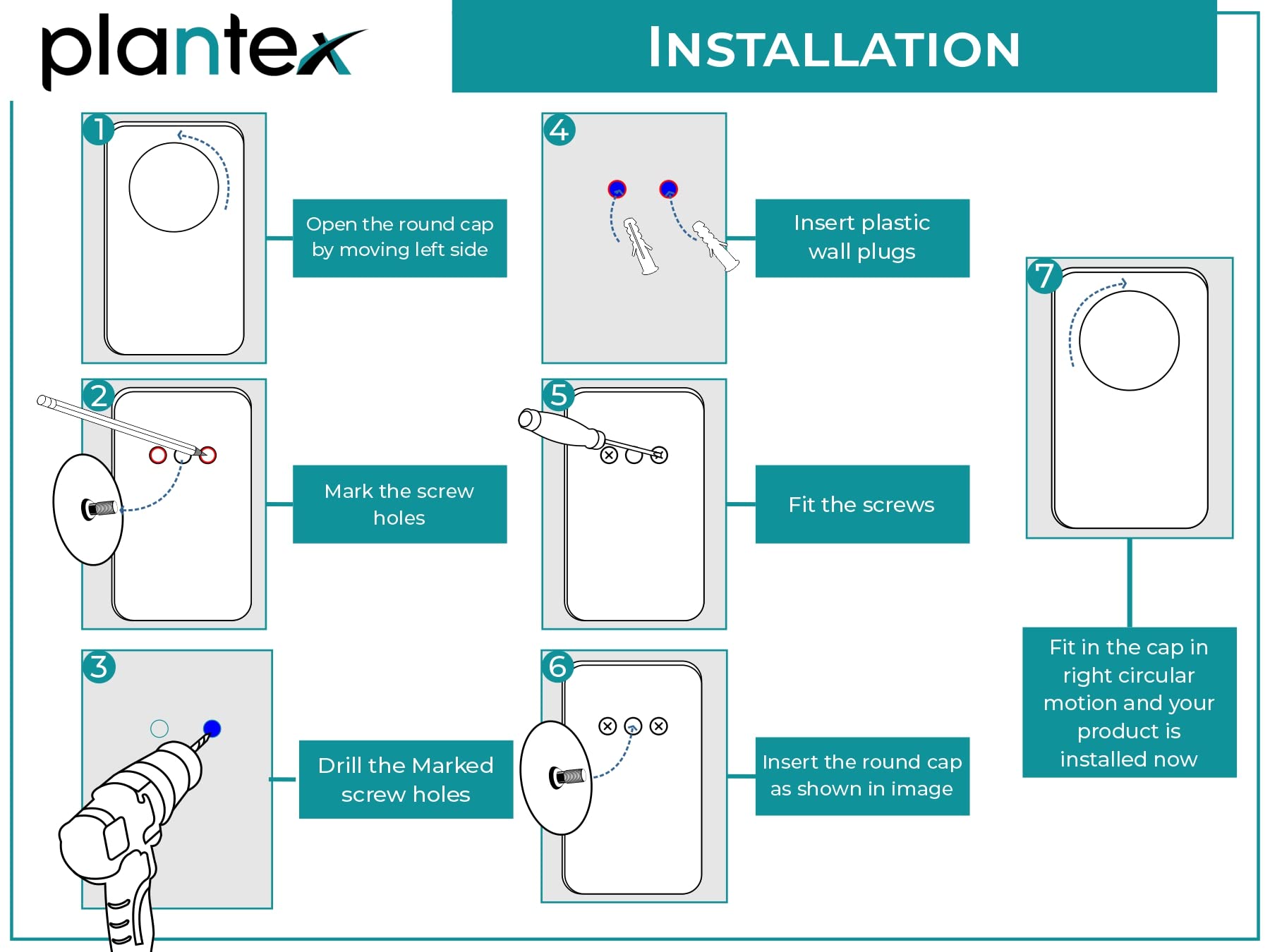 plantex

INSTALLATION

1

Open the round cap by moving left side

2

Mark the screw holes

3

Drill the Marked screw holes

4

Insert plastic wall plugs

5

Fit the screws

6

Insert the round cap as shown in image

7

Fit in the cap in right circular motion and your product is installed now