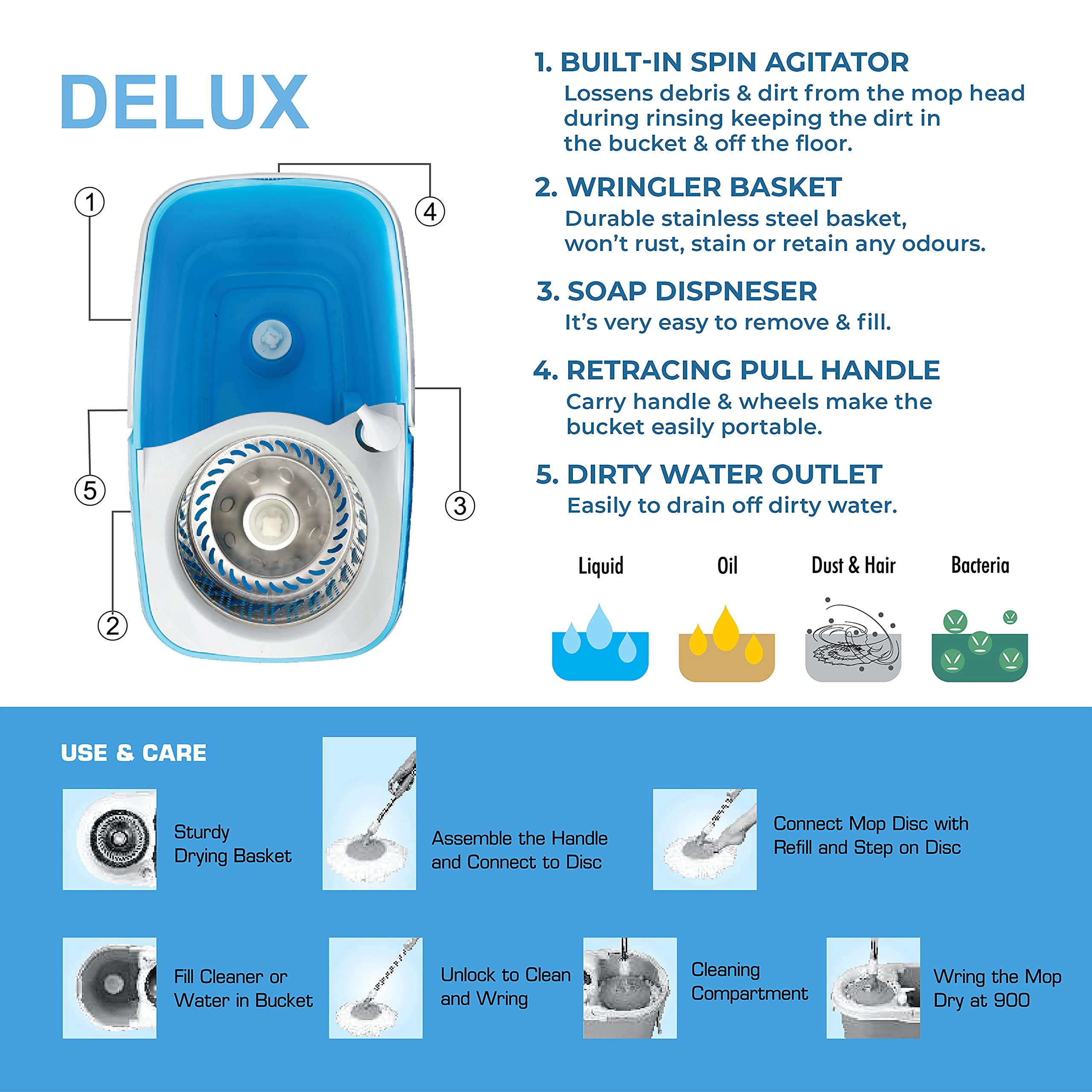 DELUX

1
4
5
3
2

1. BUILT-IN SPIN AGITATOR
Lossens debris & dirt from the mop head during rinsing keeping the dirt in the bucket & off the floor.

2. WRINGLER BASKET
Durable stainless steel basket, won't rust, stain or retain any odours.

3. SOAP DISPNESER
It's very easy to remove & fill.

4. RETRACING PULL HANDLE
Carry handle & wheels make the bucket easily portable.

5. DIRTY WATER OUTLET
Easily to drain off dirty water.

Liquid
Oil
Dust & Hair
Bacteria

USE & CARE

Sturdy Drying Basket

Assemble the Handle and Connect to Disc

Connect Mop Disc with Refill and Step on Disc

Fill Cleaner or Water in Bucket

Unlock to Clean and Wring

Cleaning Compartment

Wring the Mop Dry at 900