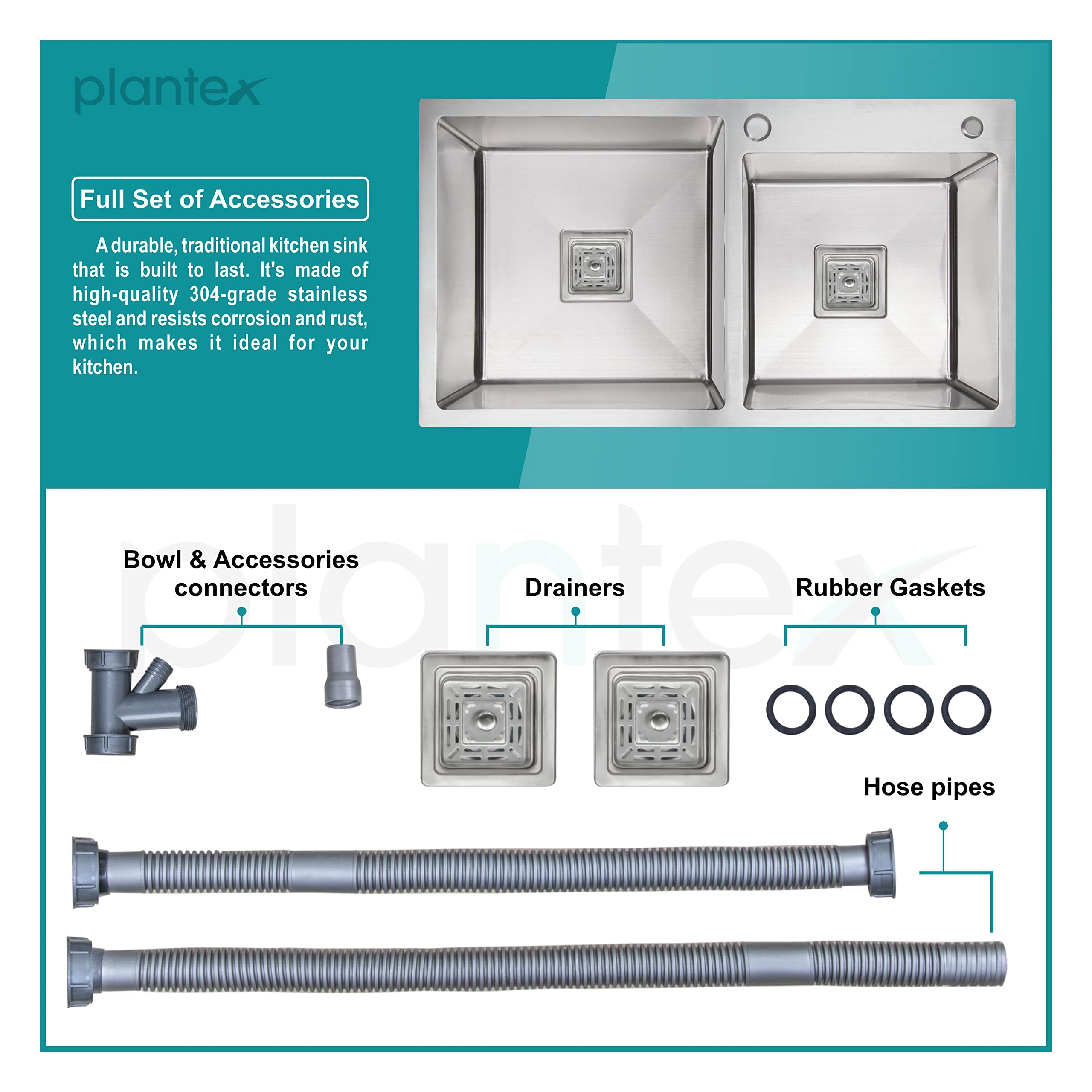 plantex

Full Set of Accessories

A durable, traditional kitchen sink that is built to last. It's made of high-quality 304-grade stainless steel and resists corrosion and rust, which makes it ideal for your kitchen.

plantex

Bowl & Accessories connectors

Drainers

Rubber Gaskets

Hose pipes