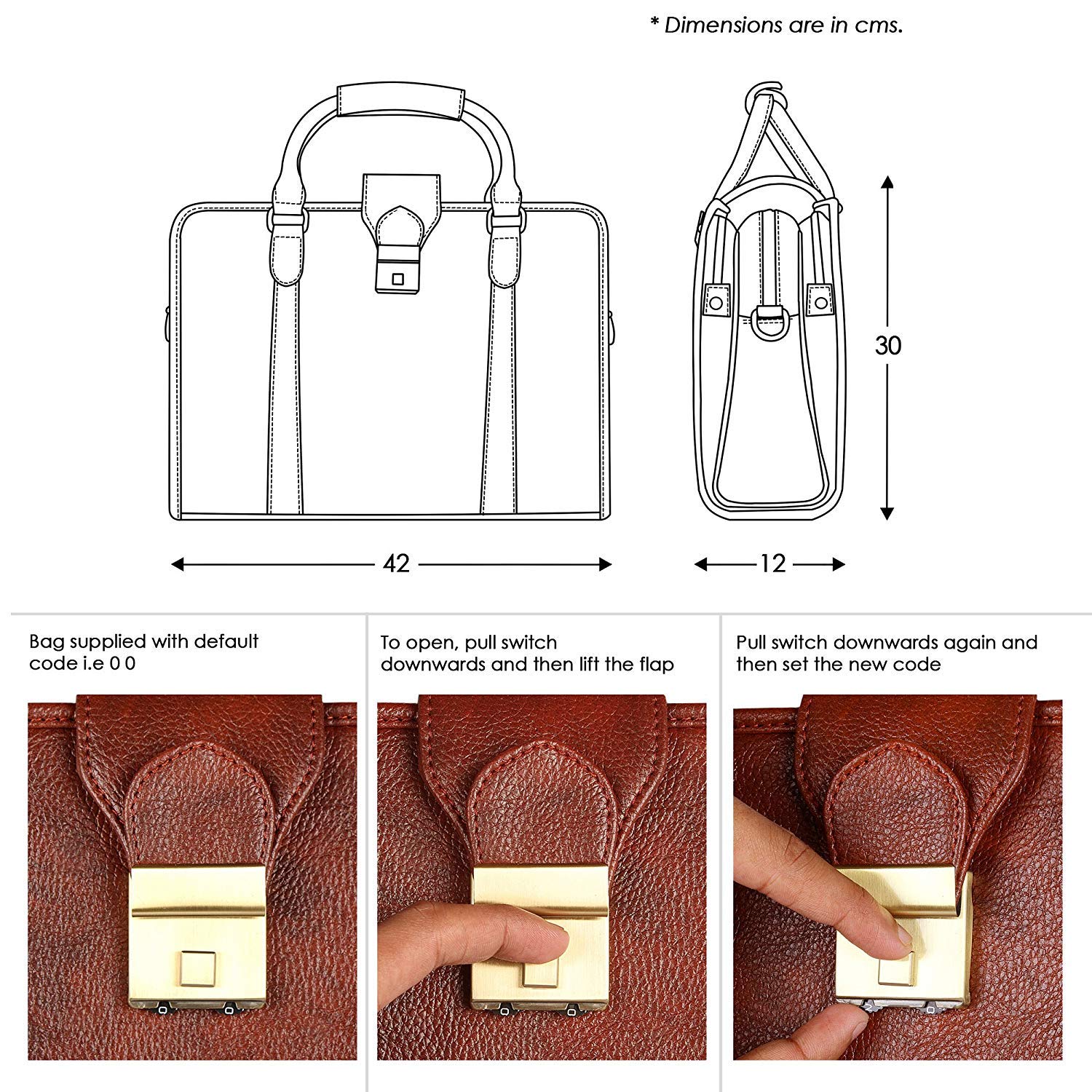 * Dimensions are in cms.

30

42

12

Bag supplied with default code i.e 0 0

To open, pull switch downwards and then lift the flap

Pull switch downwards again and then set the new code