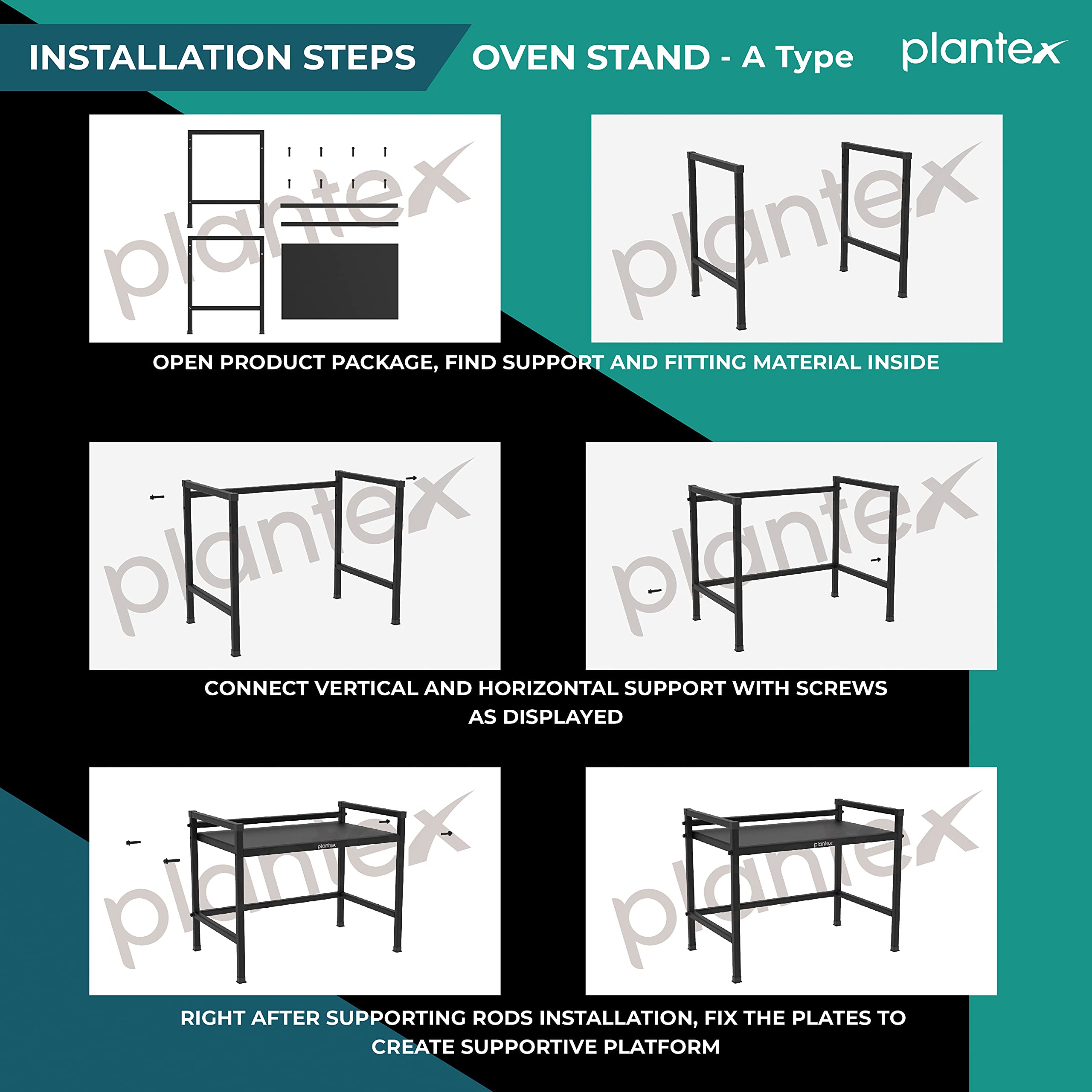 INSTALLATION STEPS

OVEN STAND - A Type

plantex

plantex

plantex

OPEN PRODUCT PACKAGE, FIND SUPPORT AND FITTING MATERIAL INSIDE

plantex

plantex

CONNECT VERTICAL AND HORIZONTAL SUPPORT WITH SCREWS AS DISPLAYED

plantex

plantex

plantex

plantex

RIGHT AFTER SUPPORTING RODS INSTALLATION, FIX THE PLATES TO CREATE SUPPORTIVE PLATFORM