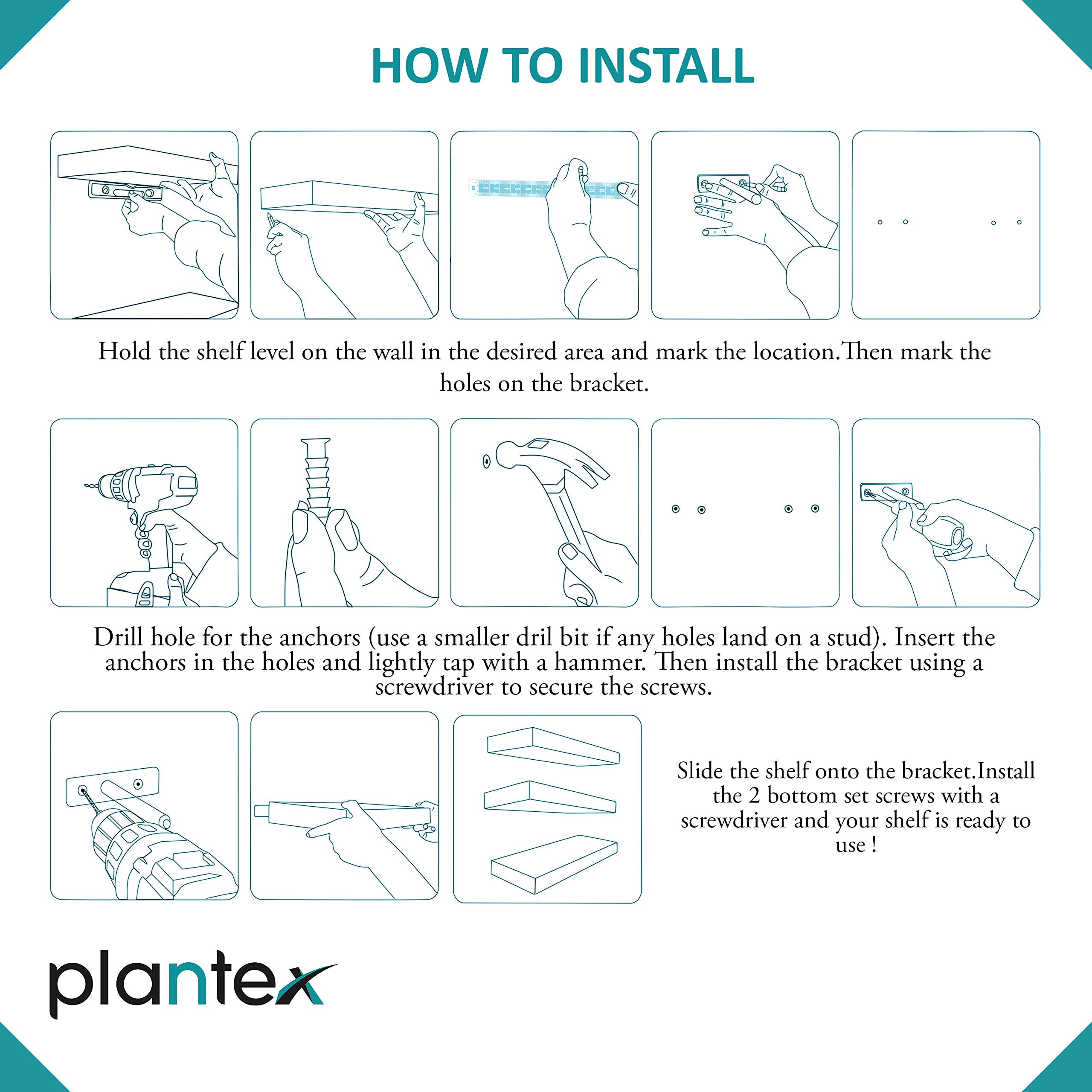 HOW TO INSTALL

Hold the shelf level on the wall in the desired area and mark the location.Then mark the holes on the bracket.

Drill hole for the anchors (use a smaller dril bit if any holes land on a stud). Insert the anchors in the holes and lightly tap with a hammer. Then install the bracket using a screwdriver to secure the screws.

Slide the shelf onto the bracket.Install the 2 bottom set screws with a screwdriver and your shelf is ready to use !

plantex