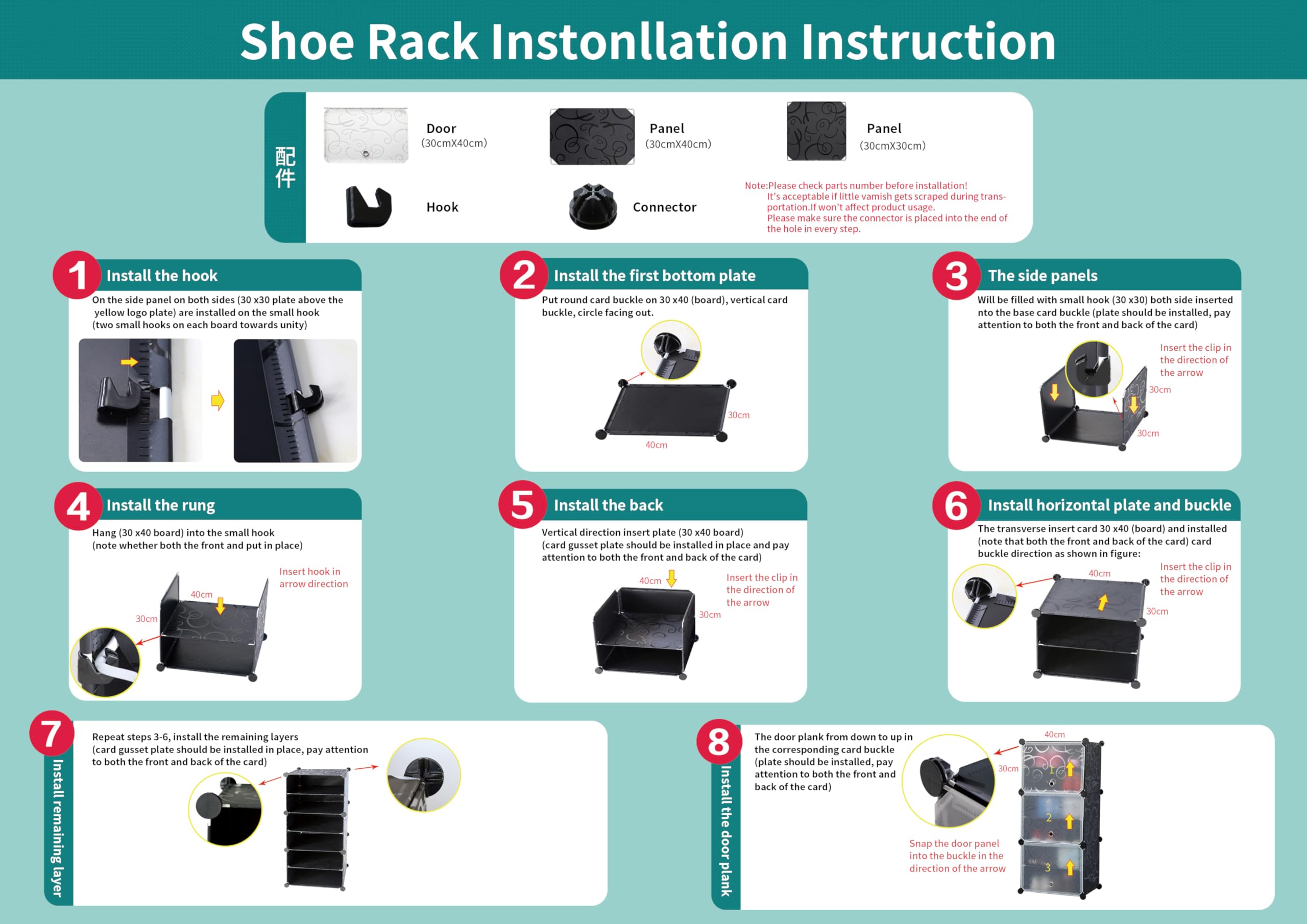 Shoe Rack Instonllation Instruction

配件

Door
(30cmX40cm)

Panel
(30cmX40cm)

Panel
(30cmX30cm)

Hook

Connector

Note:Please check parts number before installation!
It's acceptable if little vamish gets scraped during transportation.If won't affect product usage.
Please make sure the connector is placed into the end of the hole in every step.

1 Install the hook

On the side panel on both sides (30 x30 plate above the yellow logo plate) are installed on the small hook (two small hooks on each board towards unity)

2 Install the first bottom plate

Put round card buckle on 30 x40 (board), vertical card buckle, circle facing out.

30cm

40cm

3 The side panels

Will be filled with small hook (30 x30) both side inserted nto the base card buckle (plate should be installed, pay attention to both the front and back of the card)

Insert the clip in the direction of the arrow

30cm

30cm

4 Install the rung

Hang (30 x40 board) into the small hook (note whether both the front and put in place)

Insert hook in arrow direction

40cm

30cm

5 Install the back

Vertical direction insert plate (30 x40 board) (card gusset plate should be installed in place and pay attention to both the front and back of the card)

40cm

Insert the clip in the direction of the arrow

30cm

6 Install horizontal plate and buckle

The transverse insert card 30 x40 (board) and installed (note that both the front and back of the card) card buckle direction as shown in figure:

40cm

Insert the clip in the direction of the arrow

30cm

7 Install remaining layer

Repeat steps 3-6, install the remaining layers (card gusset plate should be installed in place, pay attention to both the front and back of the card)

8 Install the door plank

The door plank from down to up in the corresponding card buckle (plate should be installed, pay attention to both the front and back of the card)

40cm

30cm

1

2

3

Snap the door panel into the buckle in the direction of the arrow